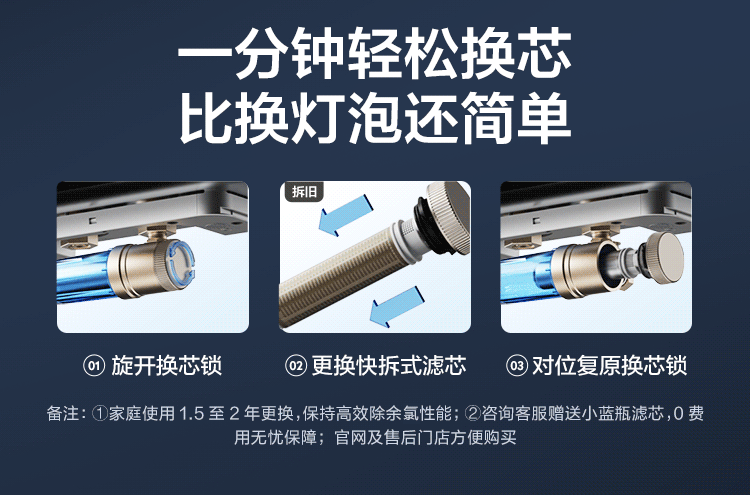 一分钟轻松换芯
比换灯泡还简单

拆旧

01 旋开换芯锁

02 更换快拆式滤芯

03 对位复原换芯锁

备注：①家庭使用 1.5 至 2 年更换，保持高效除余氯性能；②咨询客服赠送小蓝瓶滤芯，0 费用无忧保障；官网及售后门店方便购买