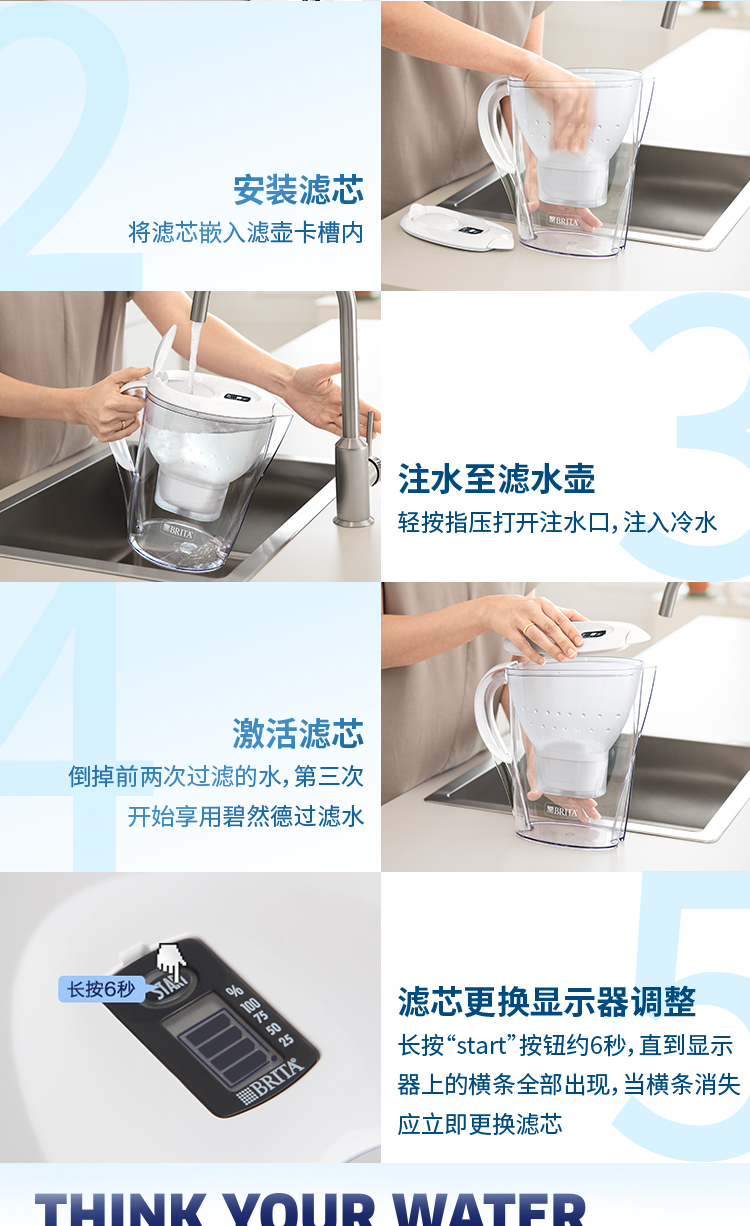 2

安装滤芯
将滤芯嵌入滤壶卡槽内

BRITA

3

注水至滤水壶
轻按指压打开注水口，注入冷水

BRITA

4

激活滤芯
倒掉前两次过滤的水，第三次开始享用碧然德过滤水

BRITA

长按6秒
START
%
100
75
50
25
BRITA

5

滤芯更换显示器调整
长按“start”按钮约6秒，直到显示器上的横条全部出现，当横条消失应立即更换滤芯

THINK YOUR WATER