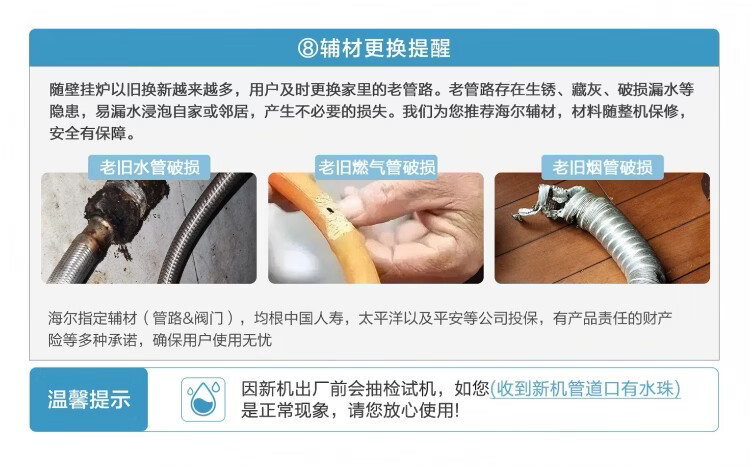 ⑧辅材更换提醒

随壁挂炉以旧换新越来越多，用户及时更换家里的老管路。老管路存在生锈、藏灰、破损漏水等隐患，易漏水浸泡自家或邻居，产生不必要的损失。我们为您推荐海尔辅材，材料随整机保修，安全有保障。

老旧水管破损

老旧燃气管破损

老旧烟管破损

海尔指定辅材（管路&阀门），均根中国人寿，太平洋以及平安等公司投保，有产品责任的财产险等多种承诺，确保用户使用无忧

温馨提示

因新机出厂前会抽检试机，如您(收到新机管道口有水珠)是正常现象，请您放心使用!