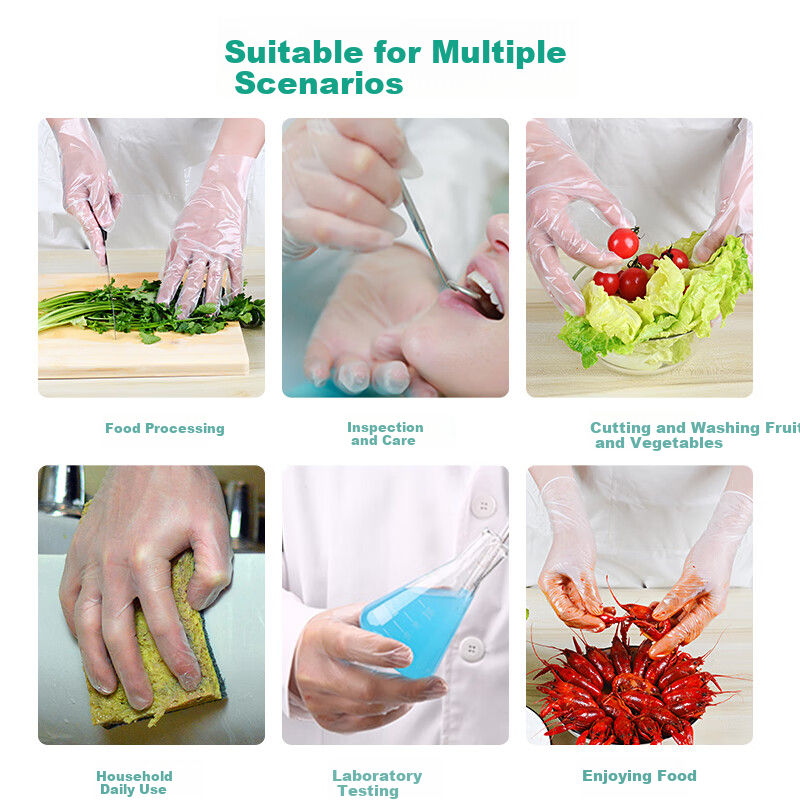 Suitable for Multiple Scenarios

Food Processing

Inspection and Care

Cutting and Washing Fruit and Vegetables

Household Daily Use

Laboratory Testing

Enjoying Food