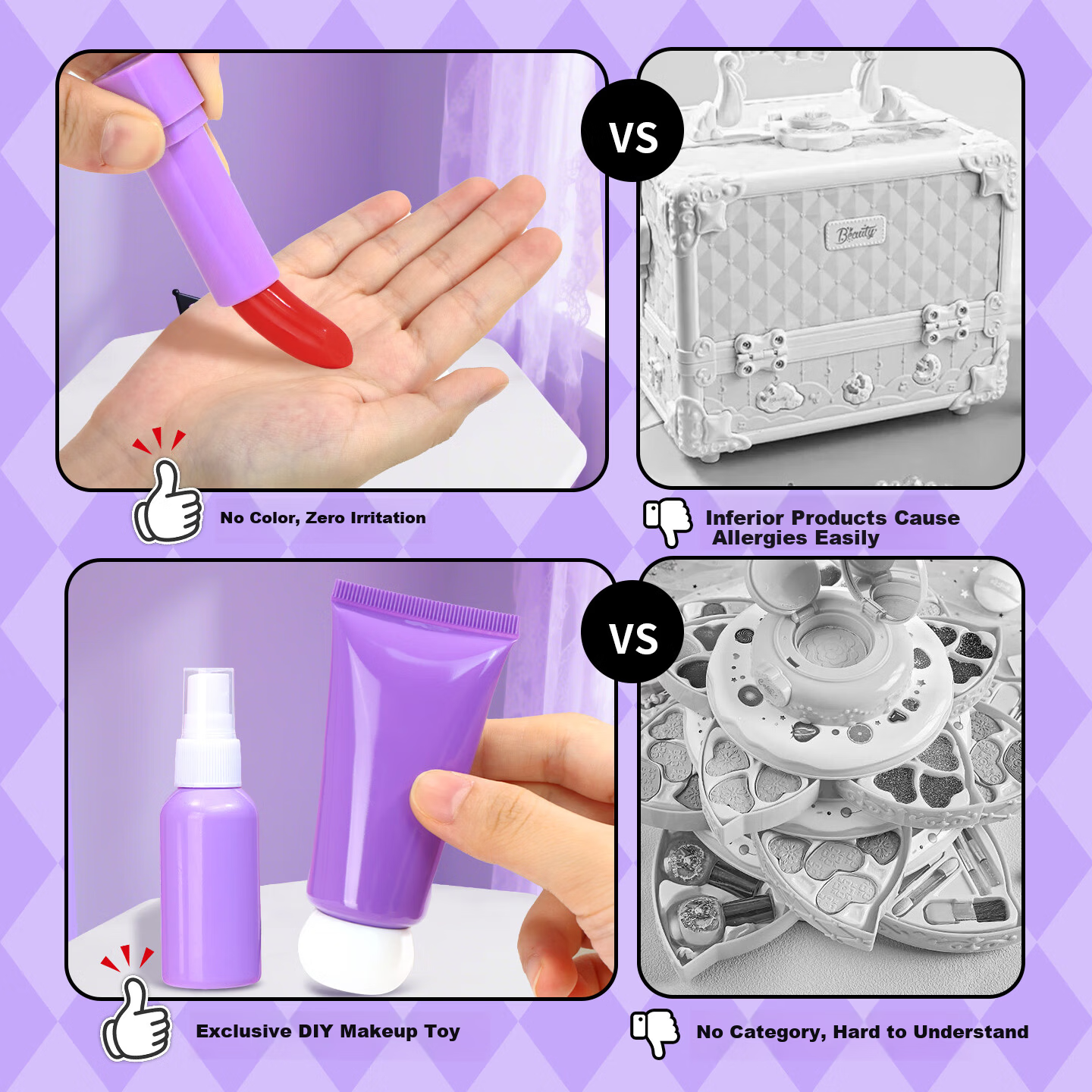 VS

Beauty

No Color, Zero Irritation

Inferior Products Cause Allergies Easily

VS

Exclusive DIY Makeup Toy

No Category, Hard to Understand