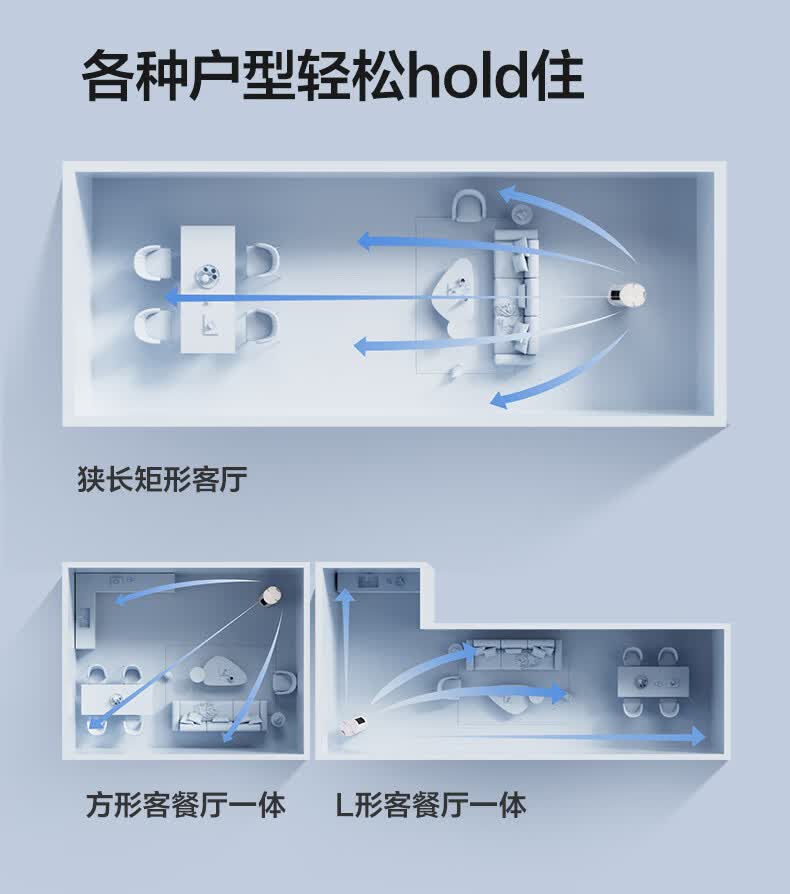 各种户型轻松hold住

狭长矩形客厅

方形客餐厅一体

L形客餐厅一体