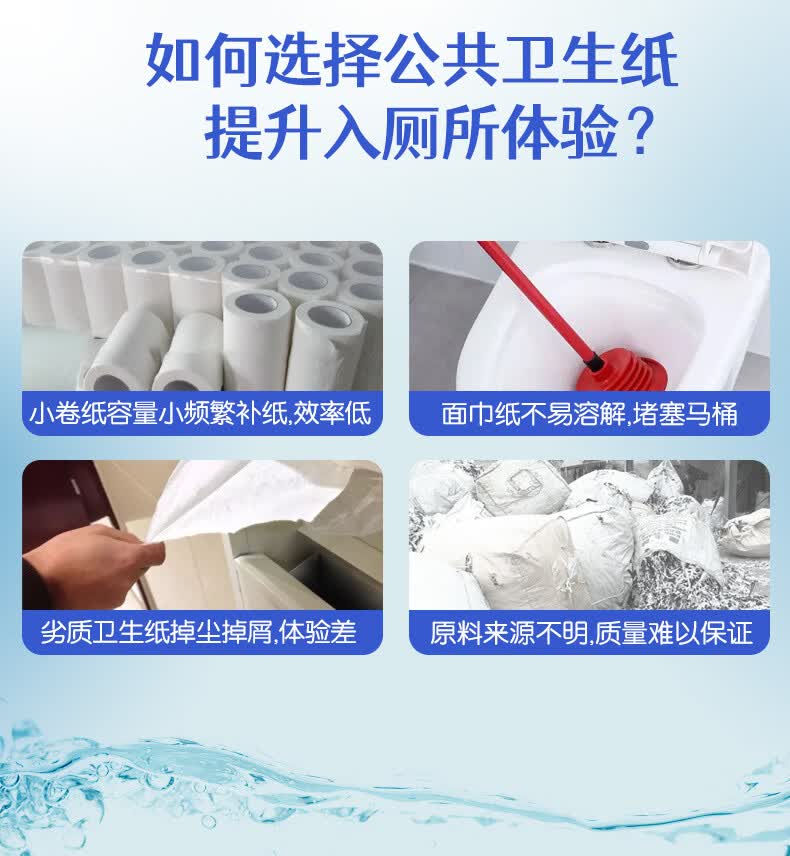 如何选择公共卫生纸
提升入厕所体验？

小卷纸容量小频繁补纸,效率低

面巾纸不易溶解,堵塞马桶

劣质卫生纸掉尘掉屑,体验差

原料来源不明,质量难以保证