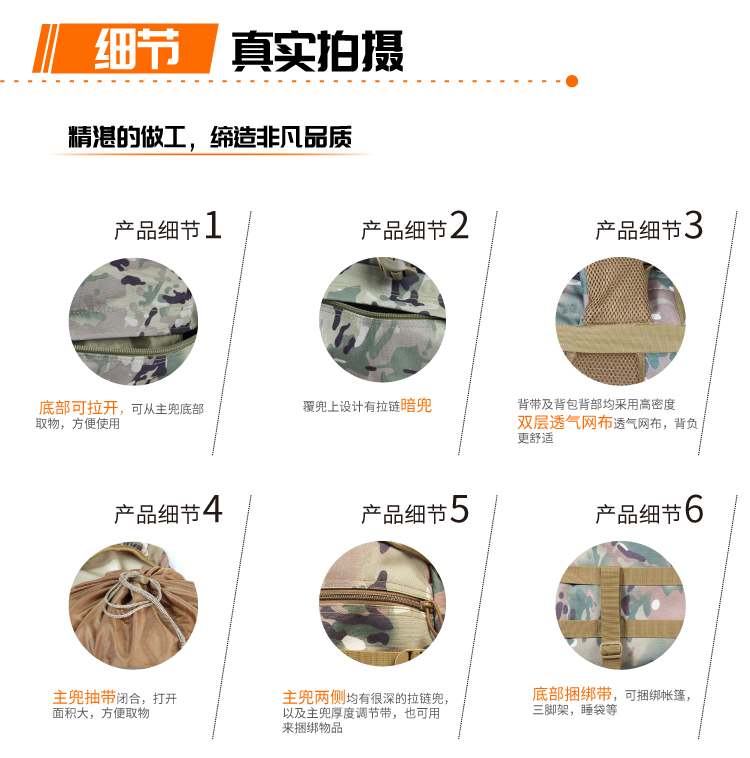 细节 真实拍摄

精湛的做工，缔造非凡品质

产品细节1

底部可拉开，可从主兜底部取物，方便使用

产品细节2

覆兜上设计有拉链暗兜

产品细节3

背带及背包背部均采用高密度双层透气网布透气网布，背负更舒适

产品细节4

主兜抽带闭合，打开面积大，方便取物

产品细节5

主兜两侧均有很深的拉链兜，以及主兜厚度调节带，也可用来捆绑物品

产品细节6

底部捆绑带，可捆绑帐篷，三脚架，睡袋等