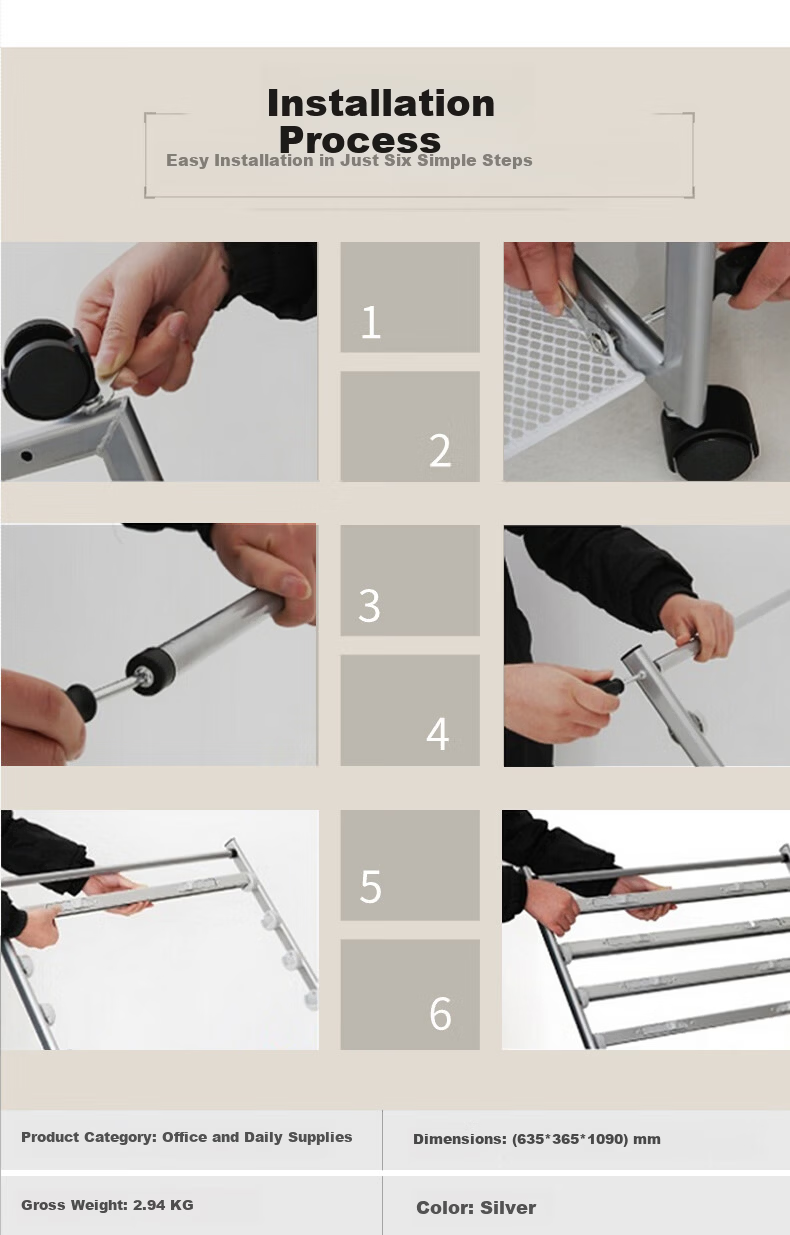 Installation Process

Easy Installation in Just Six Simple Steps

1

2

3

4

5

6

Product Category: Office and Daily Supplies

Dimensions: (635*365*1090) mm

Gross Weight: 2.94 KG

Color: Silver