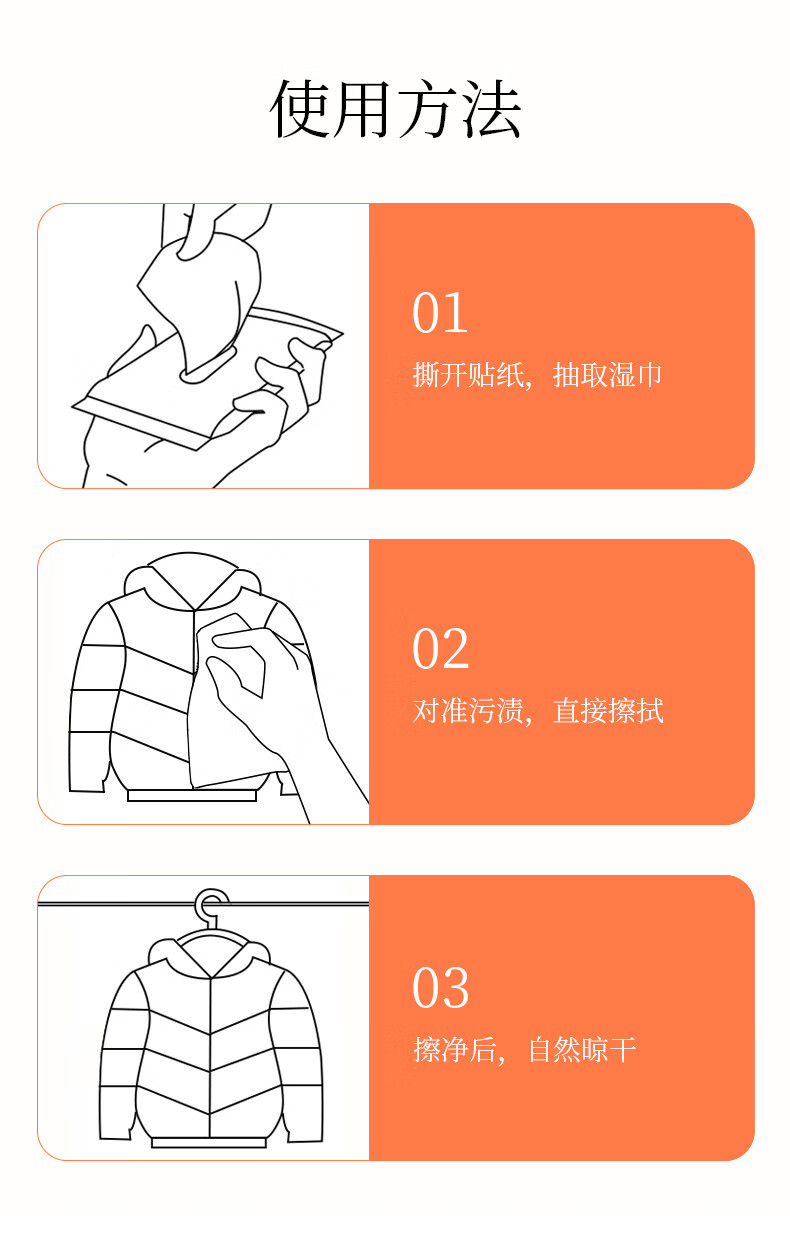 使用方法

01
撕开贴纸，抽取湿巾

02
对准污渍，直接擦拭

03
擦净后，自然晾干