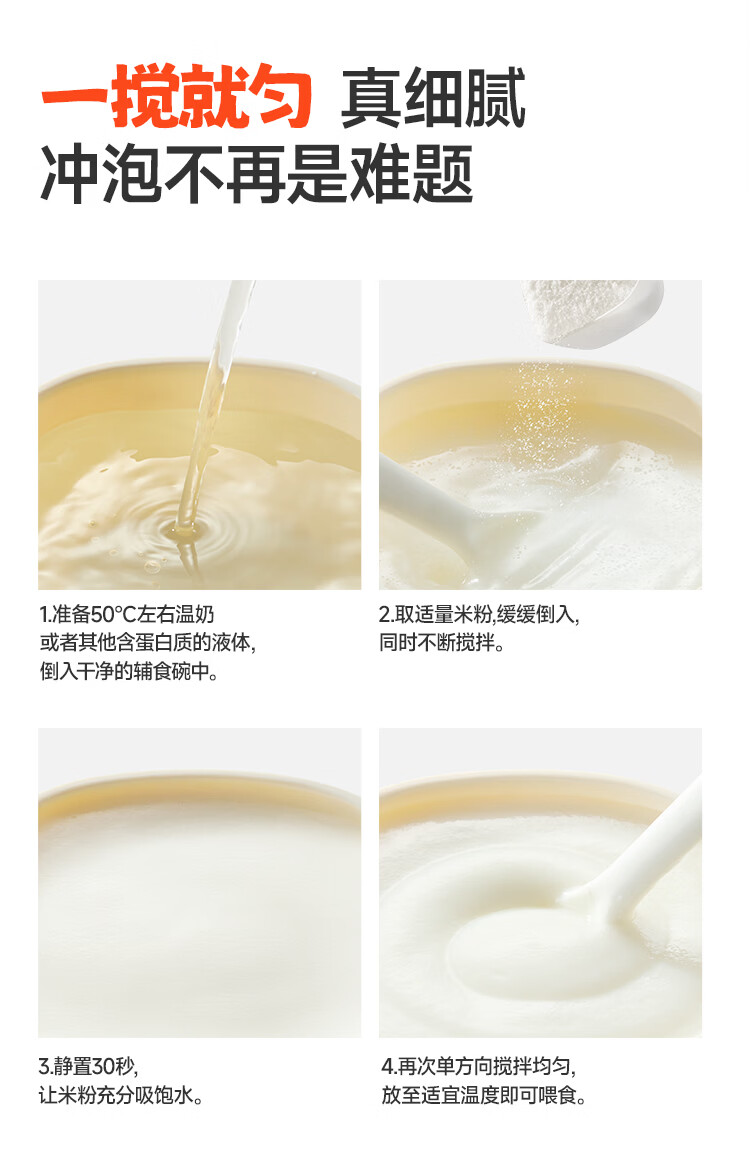 一搅就匀 真细腻
冲泡不再是难题

1.准备50°C左右温奶
或者其他含蛋白质的液体,
倒入干净的辅食碗中。

2.取适量米粉,缓缓倒入,
同时不断搅拌。

3.静置30秒,
让米粉充分吸饱水。

4.再次单方向搅拌均匀,
放至适宜温度即可喂食。