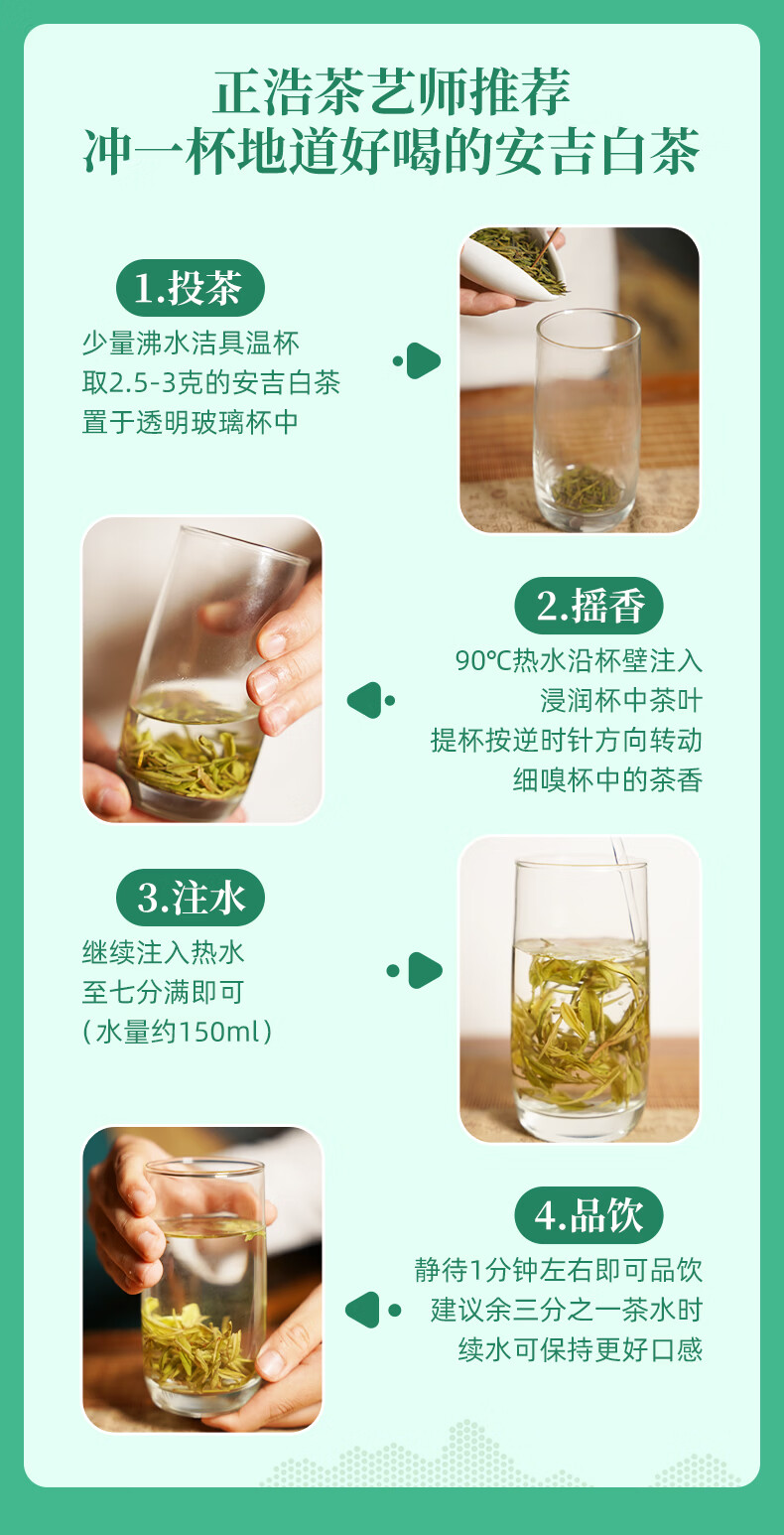 正浩茶艺师推荐
冲一杯地道好喝的安吉白茶

1.投茶
少量沸水洁具温杯
取2.5-3克的安吉白茶
置于透明玻璃杯中

2.摇香
90℃热水沿杯壁注入
浸润杯中茶叶
提杯按逆时针方向转动
细嗅杯中的茶香

3.注水
继续注入热水
至七分满即可
（水量约150ml）

4.品饮
静待1分钟左右即可品饮
建议余三分之一茶水时
续水可保持更好口感