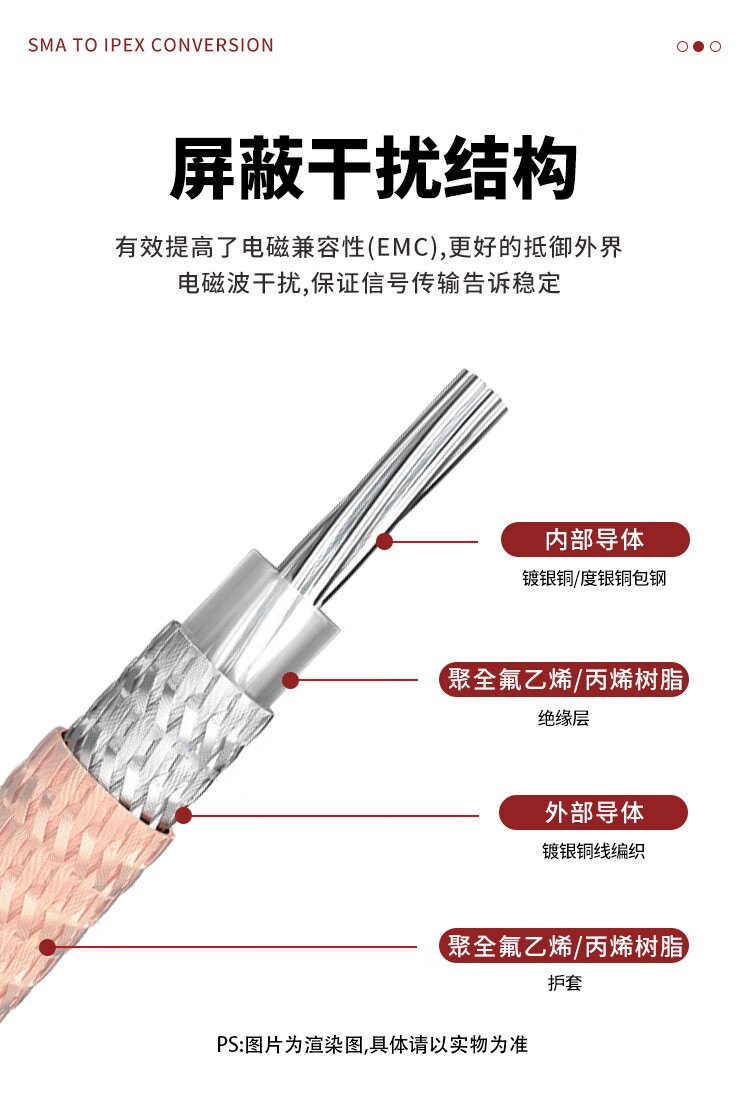 SMA TO IPEX CONVERSION

屏蔽干扰结构

有效提高了电磁兼容性(EMC),更好的抵御外界电磁波干扰,保证信号传输告诉稳定

内部导体
镀银铜/度银铜包钢

聚全氟乙烯/丙烯树脂
绝缘层

外部导体
镀银铜线编织

聚全氟乙烯/丙烯树脂
护套

PS:图片为渲染图,具体请以实物为准