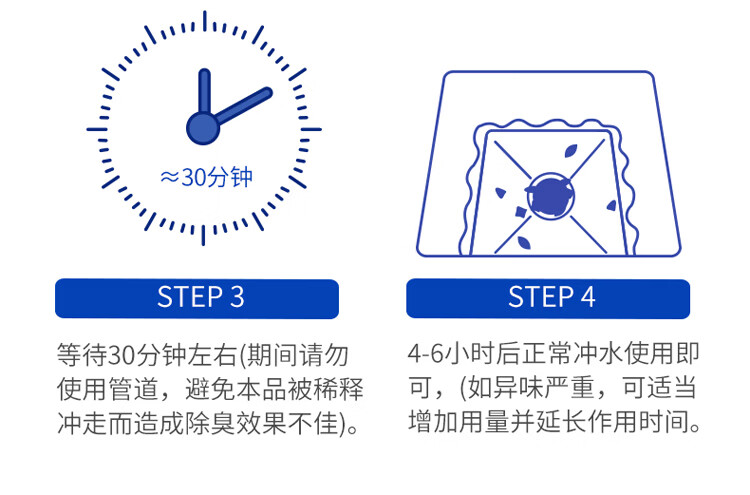 ≈30分钟

STEP 3

等待30分钟左右(期间请勿使用管道，避免本品被稀释冲走而造成除臭效果不佳)。

STEP 4

4-6小时后正常冲水使用即可，(如异味严重，可适当增加用量并延长作用时间。