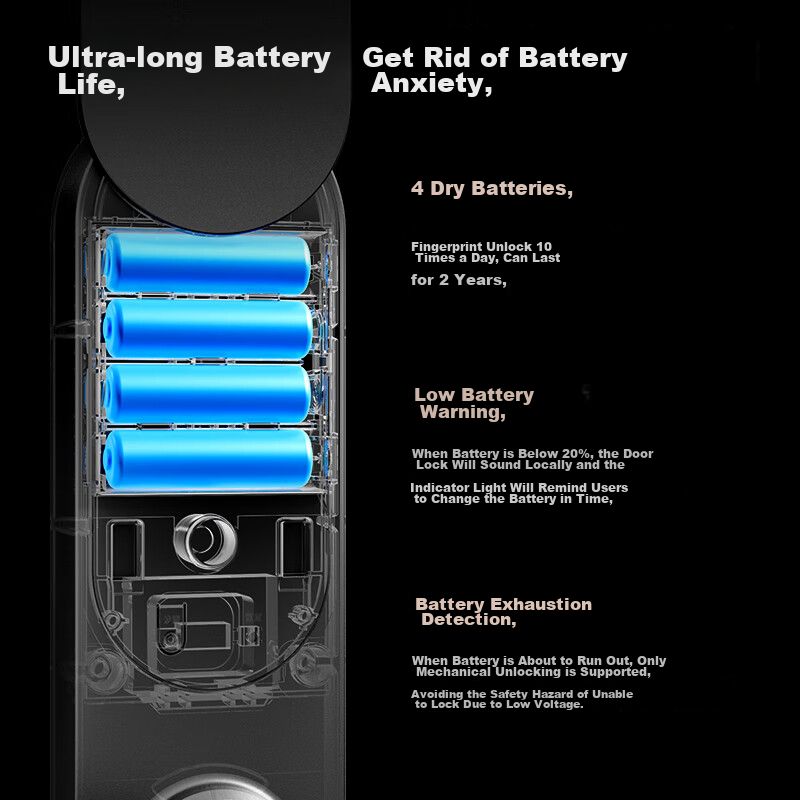 Ultra-long Battery Life,

Get Rid of Battery Anxiety,

4 Dry Batteries,

Fingerprint Unlock 10 Times a Day, Can Last

for 2 Years,

Low Battery Warning,

When Battery is Below 20%, the Door Lock Will Sound Locally and the

Indicator Light Will Remind Users to Change the Battery in Time,

Battery Exhaustion Detection,

When Battery is About to Run Out, Only Mechanical Unlocking is Supported,

Avoiding the Safety Hazard of Unable to Lock Due to Low Voltage.