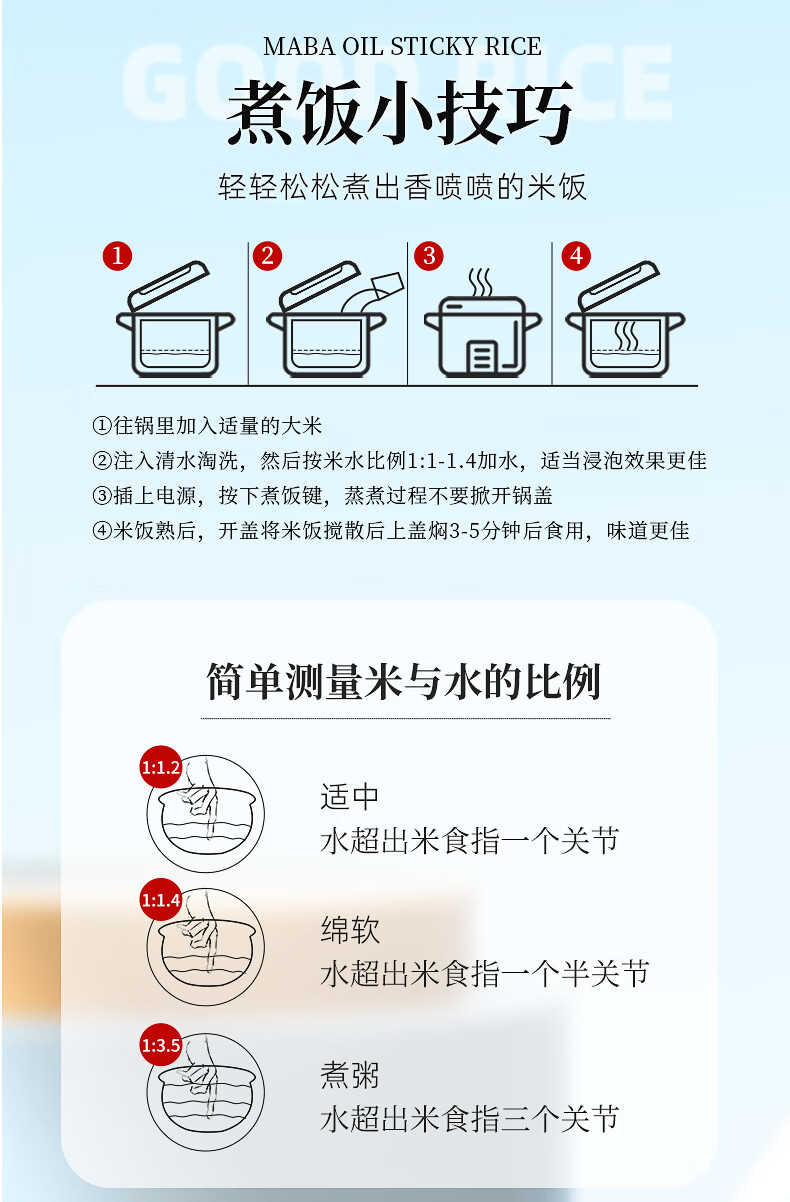 GOOD RICE
MABA OIL STICKY RICE
煮饭小技巧
轻轻松松煮出香喷喷的米饭

1 2 3 4

①往锅里加入适量的大米
②注入清水淘洗，然后按米水比例1:1-1.4加水，适当浸泡效果更佳
③插上电源，按下煮饭键，蒸煮过程不要掀开锅盖
④米饭熟后，开盖将米饭搅散后上盖焖3-5分钟后食用，味道更佳

简单测量米与水的比例

1:1.2
适中
水超出米食指一个关节

1:1.4
绵软
水超出米食指一个半关节

1:3.5
煮粥
水超出米食指三个关节