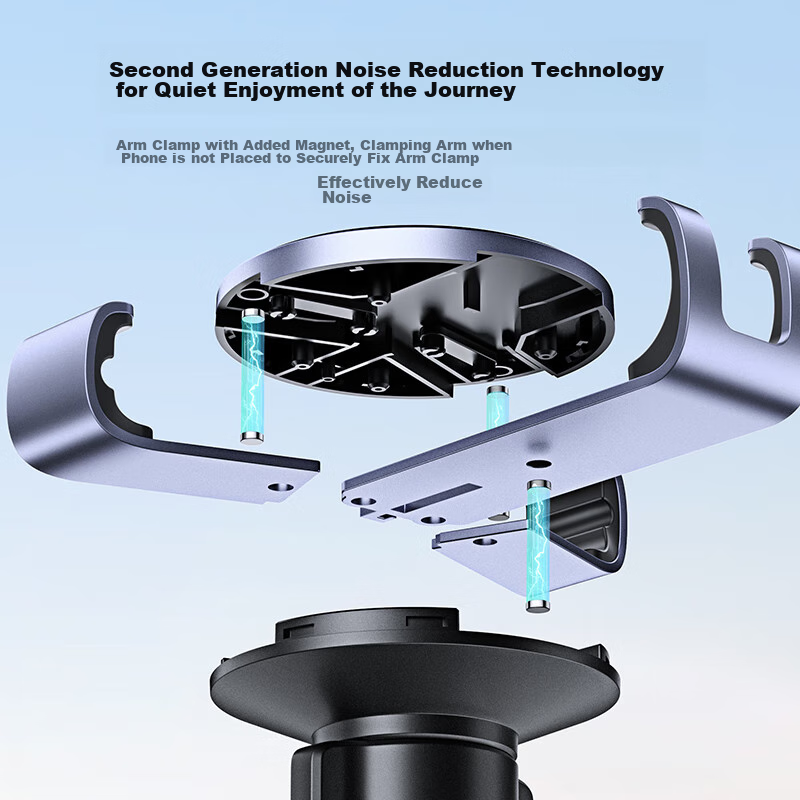 Second Generation Noise Reduction Technology for Quiet Enjoyment of the Journey

Arm Clamp with Added Magnet, Clamping Arm when Phone is not Placed to Securely Fix Arm Clamp

Effectively Reduce Noise