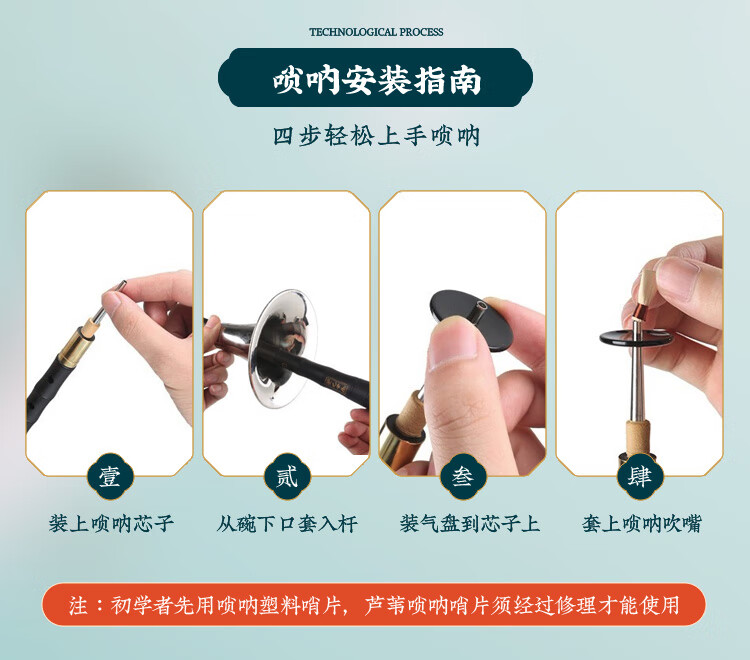 TECHNOLOGICAL PROCESS

唢呐安装指南

四步轻松上手唢呐

壹

装上唢呐芯子

贰

从碗下口套入杆

叁

装气盘到芯子上

肆

套上唢呐吹嘴

注：初学者先用唢呐塑料哨片，芦苇唢呐哨片须经过修理才能使用