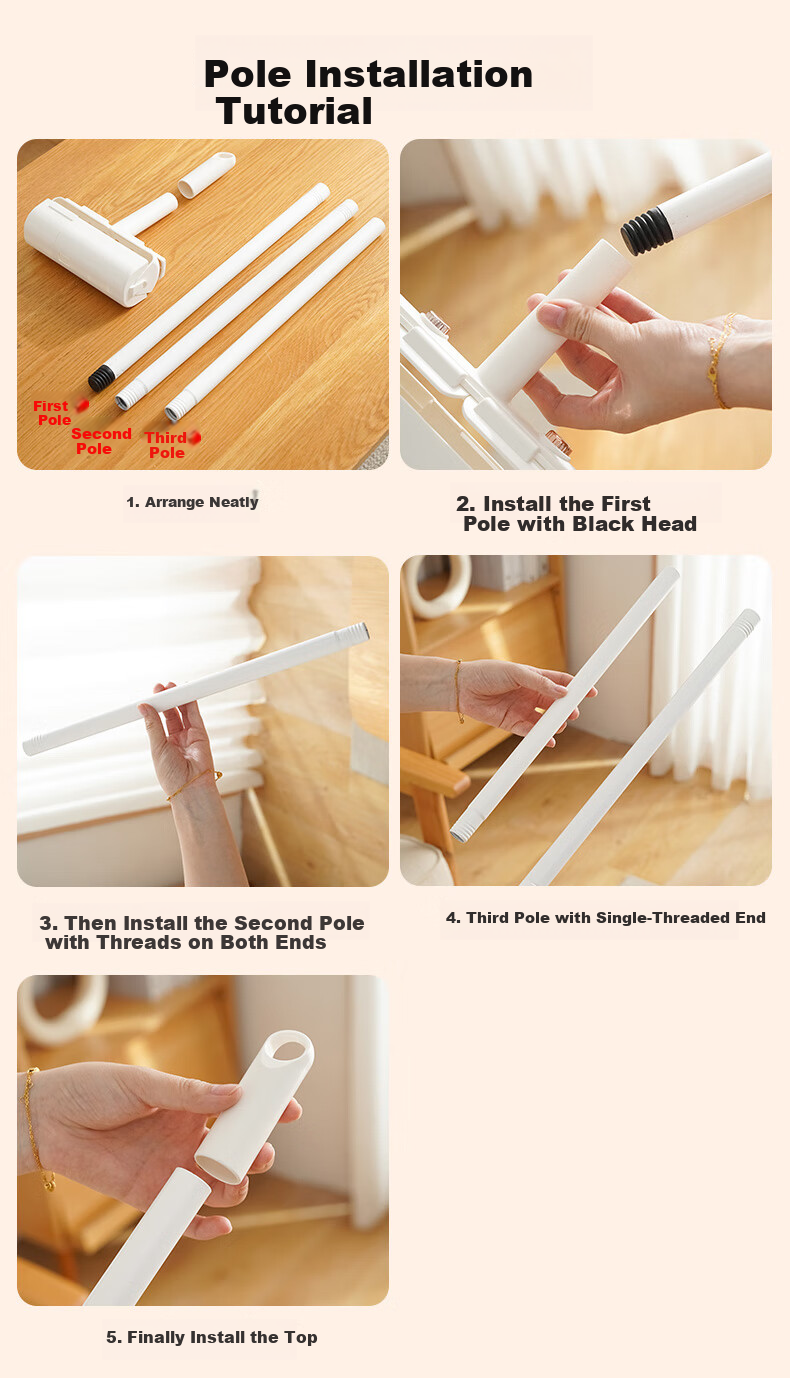 Pole Installation
Tutorial

First Pole
Second Pole
Third Pole

1. Arrange Neatly

2. Install the First Pole with Black Head

3. Then Install the Second Pole with Threads on Both Ends

4. Third Pole with Single-Threaded End

5. Finally Install the Top