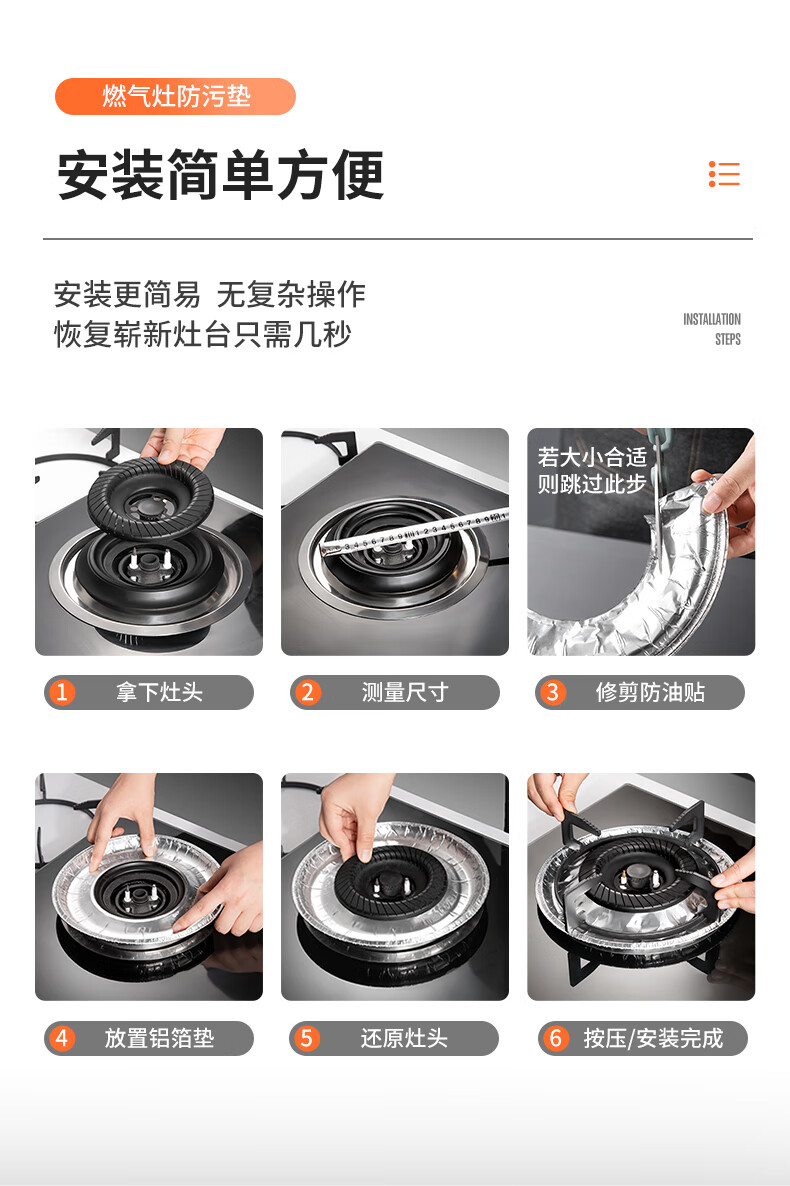 燃气灶防污垫

安装简单方便

安装更简易 无复杂操作
恢复崭新灶台只需几秒

INSTALLATION
STEPS

若大小合适
则跳过此步

1 拿下灶头

2 测量尺寸

3 修剪防油贴

4 放置铝箔垫

5 还原灶头

6 按压/安装完成