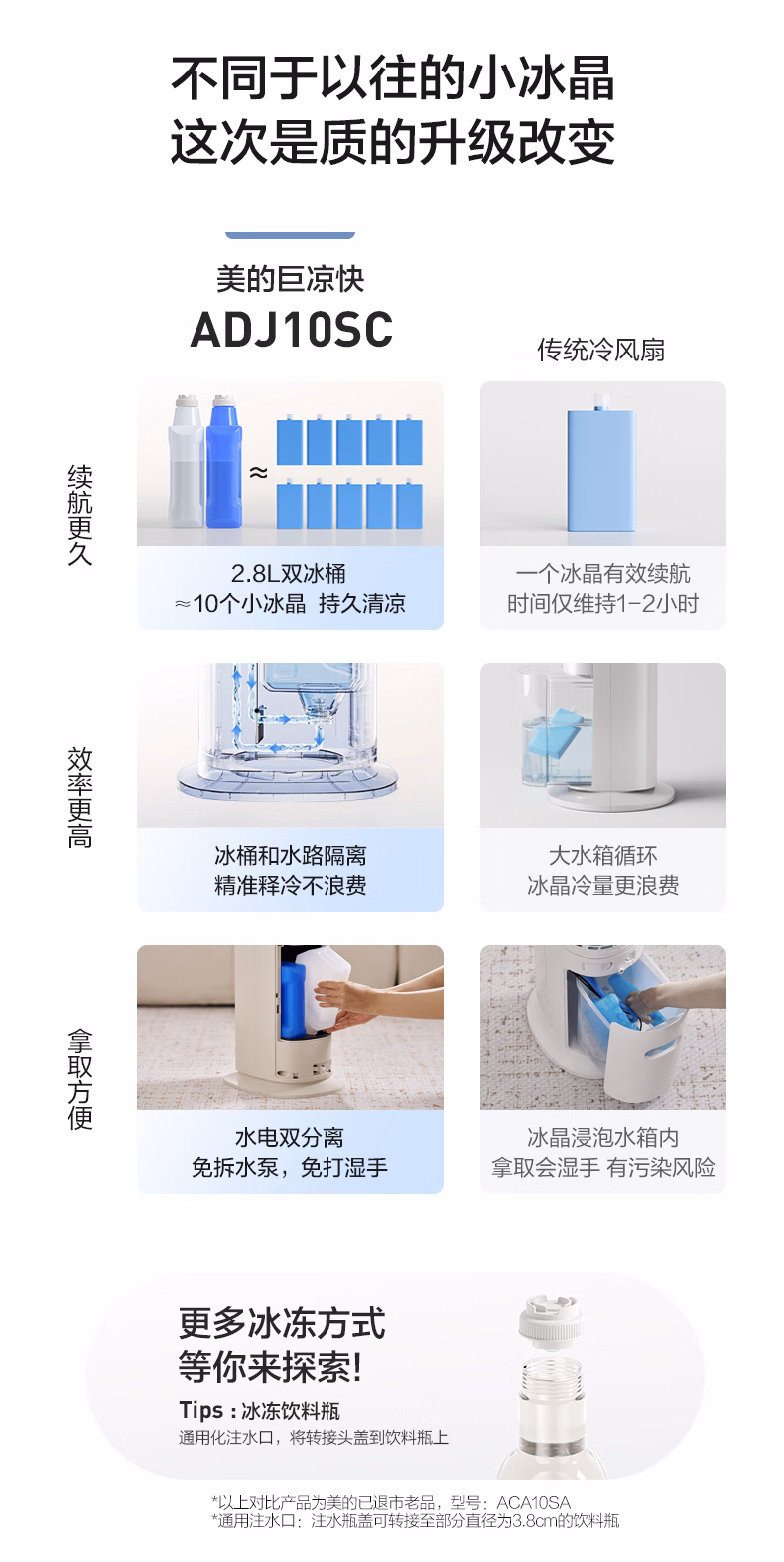 不同于以往的小冰晶
这次是质的升级改变

美的巨凉快
ADJ10SC

传统冷风扇

续航更久

≈

2.8L双冰桶
≈10个小冰晶 持久清凉

一个冰晶有效续航
时间仅维持1-2小时

效率更高

冰桶和水路隔离
精准释冷不浪费

大水箱循环
冰晶冷量更浪费

拿取方便

水电双分离
免拆水泵，免打湿手

冰晶浸泡水箱内
拿取会湿手 有污染风险

更多冰冻方式
等你来探索！
Tips：冰冻饮料瓶
通用化注水口，将转接头盖到饮料瓶上

*以上对比产品为美的已退市老品，型号：ACA10SA
*通用注水口：注水瓶盖可转接至部分直径为3.8cm的饮料瓶