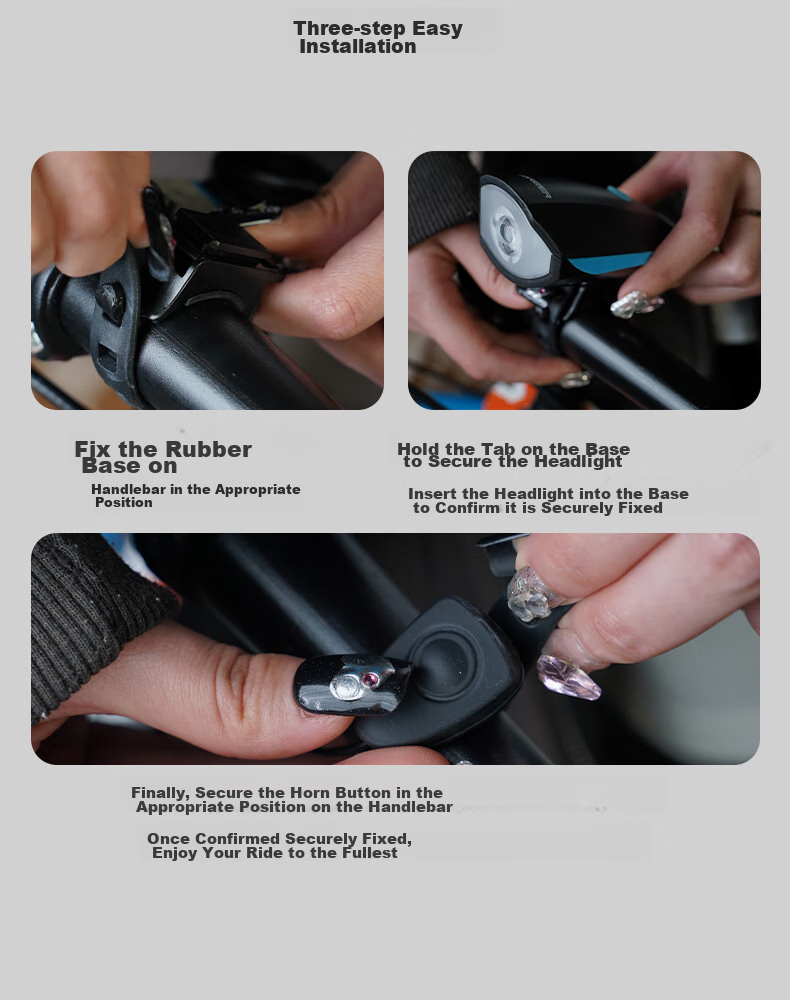 Three-step Easy Installation

Fix the Rubber Base on

Handlebar in the Appropriate Position

Hold the Tab on the Base to Secure the Headlight

Insert the Headlight into the Base to Confirm it is Securely Fixed

Finally, Secure the Horn Button in the Appropriate Position on the Handlebar

Once Confirmed Securely Fixed, Enjoy Your Ride to the Fullest