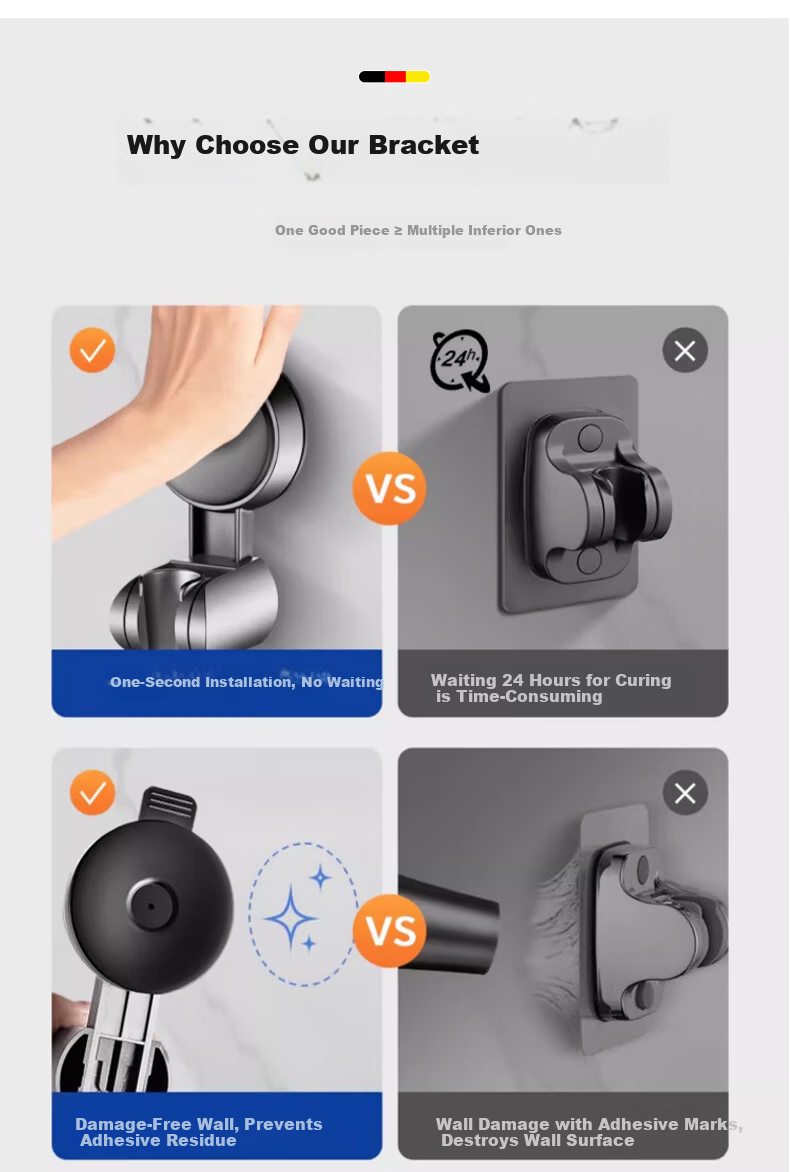 Why Choose Our Bracket

One Good Piece ≥ Multiple Inferior Ones

24h

VS

One-Second Installation, No Waiting

Waiting 24 Hours for Curing is Time-Consuming

VS

Damage-Free Wall, Prevents Adhesive Residue

Wall Damage with Adhesive Marks, Destroys Wall Surface