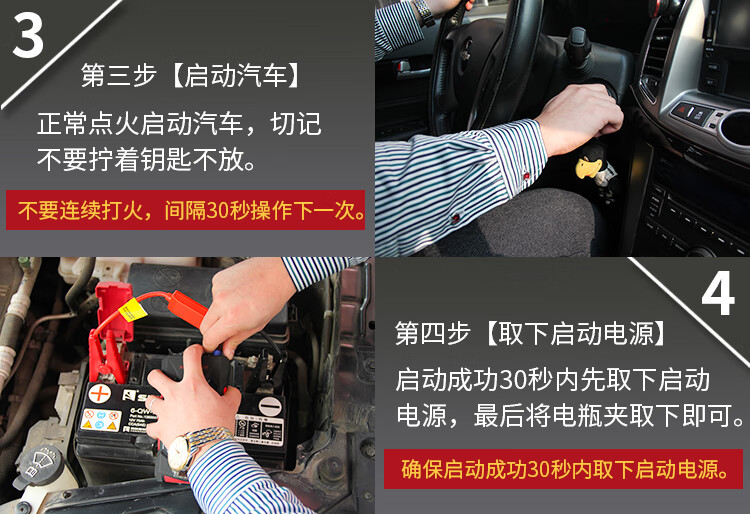 3

第三步【启动汽车】

正常点火启动汽车，切记不要拧着钥匙不放。

不要连续打火，间隔30秒操作下一次。

4

第四步【取下启动电源】

启动成功30秒内先取下启动电源，最后将电瓶夹取下即可。

确保启动成功30秒内取下启动电源。