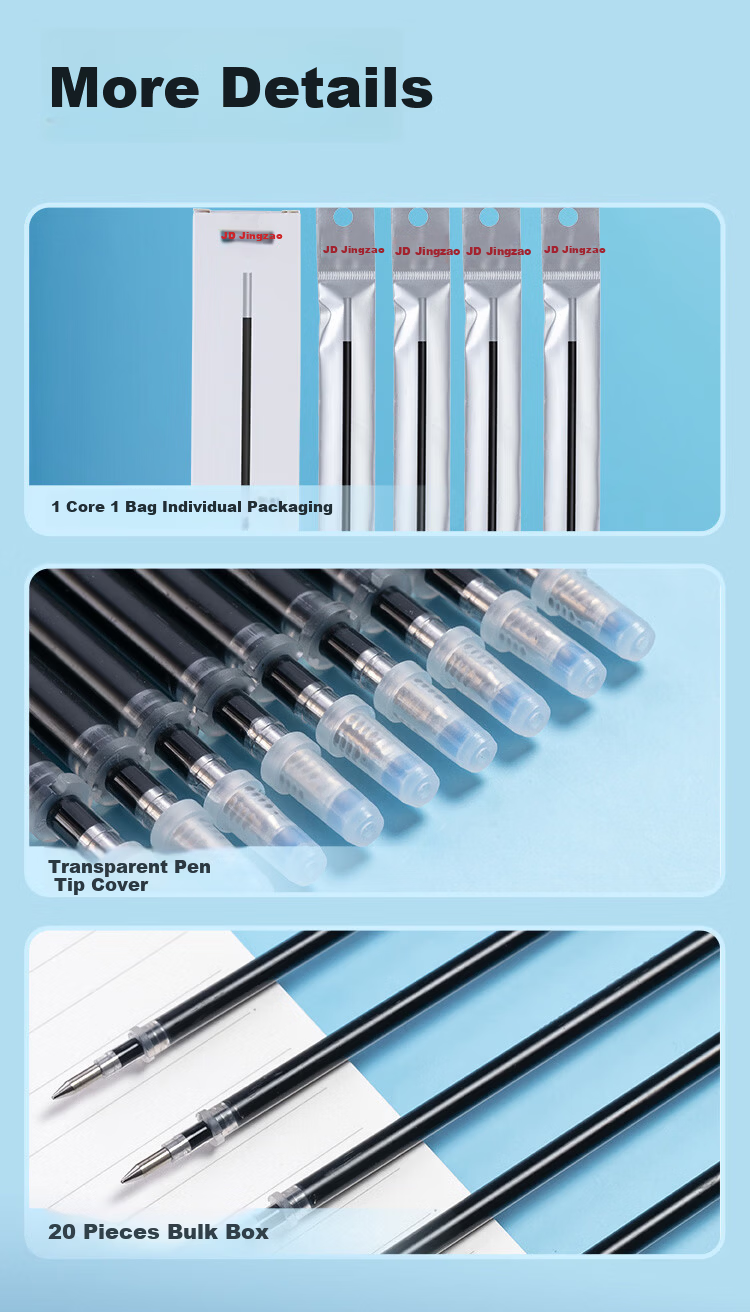 More Details

JD Jingzao

JD Jingzao

JD Jingzao

JD Jingzao

JD Jingzao

1 Core 1 Bag Individual Packaging

Transparent Pen Tip Cover

20 Pieces Bulk Box