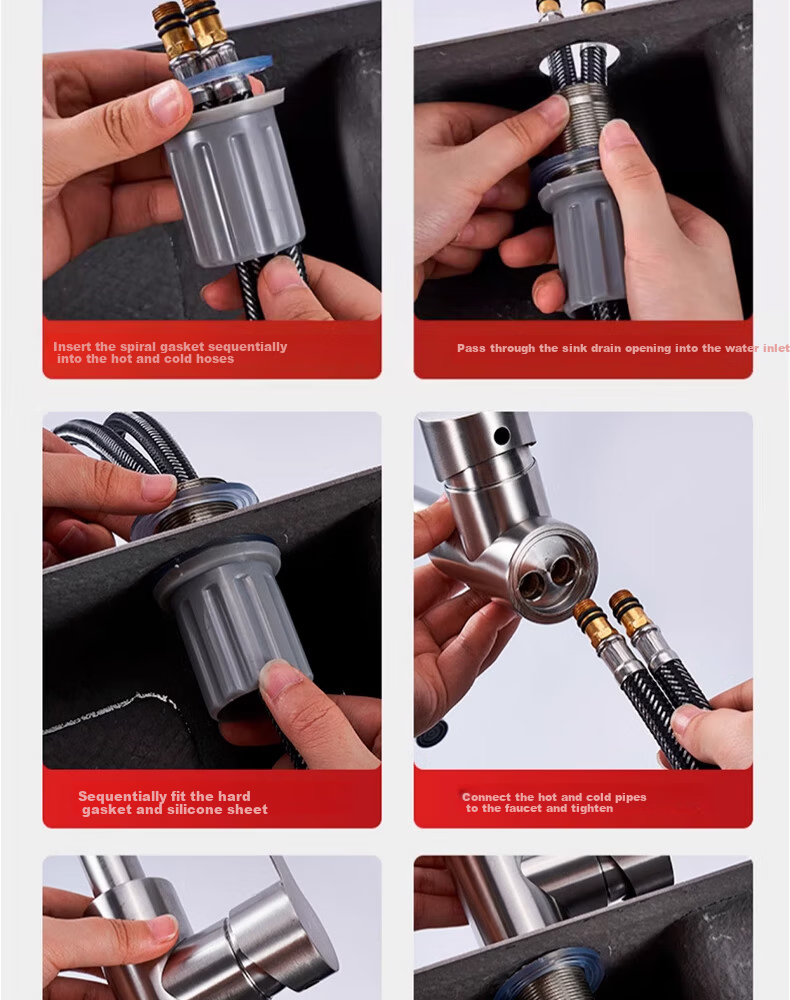 Insert the spiral gasket sequentially into the hot and cold hoses

Pass through the sink drain opening into the water inlet

Sequentially fit the hard gasket and silicone sheet

Connect the hot and cold pipes to the faucet and tighten