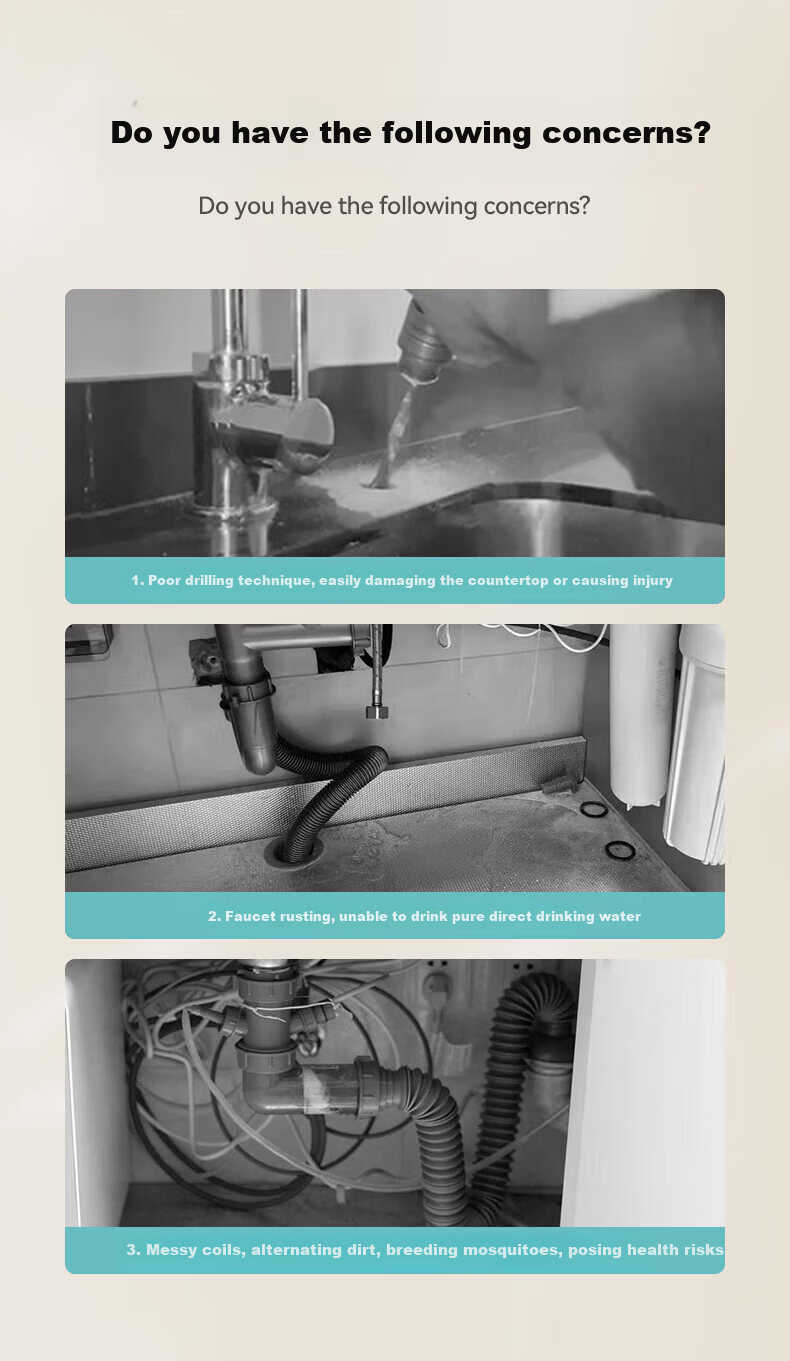 Do you have the following concerns?

Do you have the following concerns?

1. Poor drilling technique, easily damaging the countertop or causing injury

2. Faucet rusting, unable to drink pure direct drinking water

3. Messy coils, alternating dirt, breeding mosquitoes, posing health risks