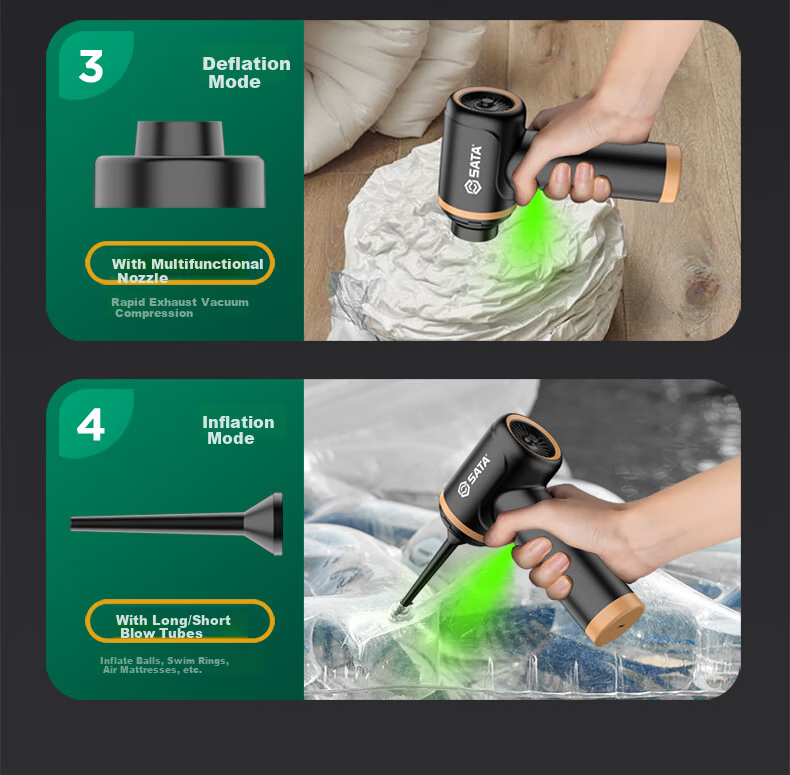 3

Deflation Mode

With Multifunctional Nozzle

Rapid Exhaust Vacuum Compression

SATA

4

Inflation Mode

With Long/Short Blow Tubes

Inflate Balls, Swim Rings, Air Mattresses, etc.

SATA