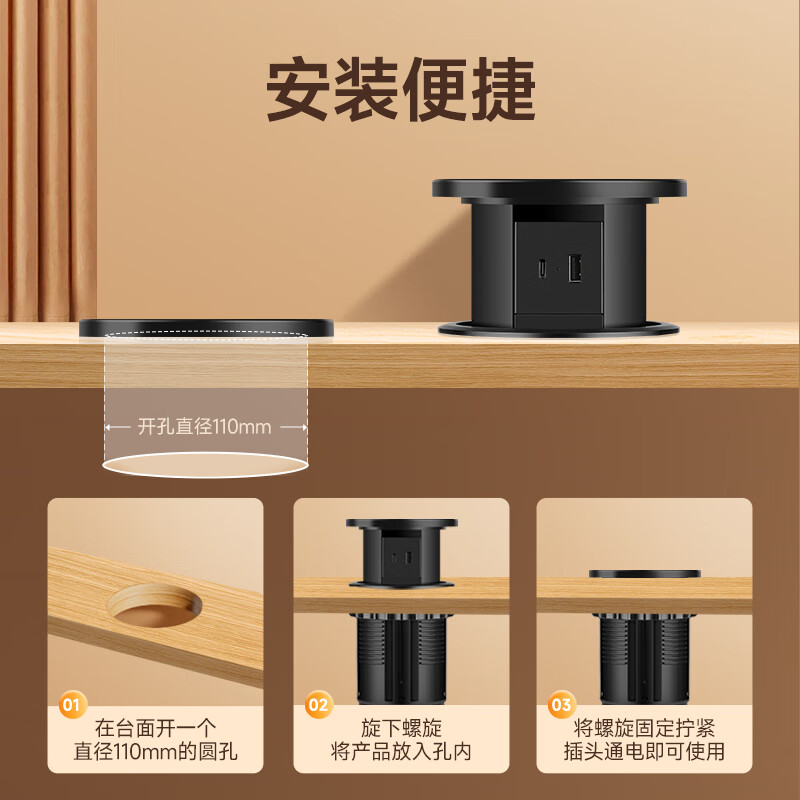 安装便捷

开孔直径110mm

01
在台面开一个
直径110mm的圆孔

02
旋下螺旋
将产品放入孔内

03
将螺旋固定拧紧
插头通电即可使用