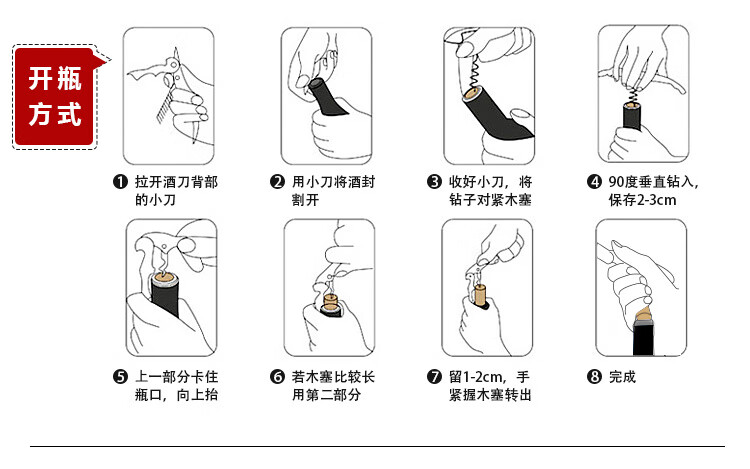 开瓶方式

❶ 拉开酒刀背部的小刀

❷ 用小刀将酒封割开

❸ 收好小刀，将钻子对紧木塞

❹ 90度垂直钻入，保存2-3cm

❺ 上一部分卡住瓶口，向上抬

❻ 若木塞比较长用第二部分

❼ 留1-2cm，手紧握木塞转出

❽ 完成