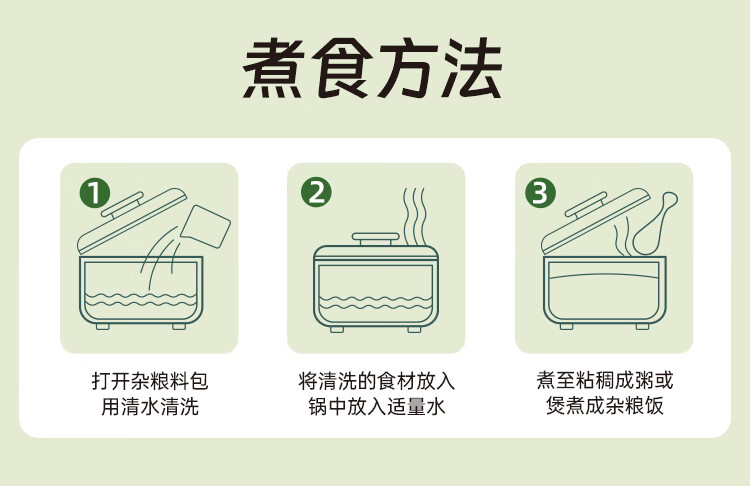 煮食方法

1

打开杂粮料包
用清水清洗

2

将清洗的食材放入
锅中放入适量水

3

煮至粘稠成粥或
煲煮成杂粮饭