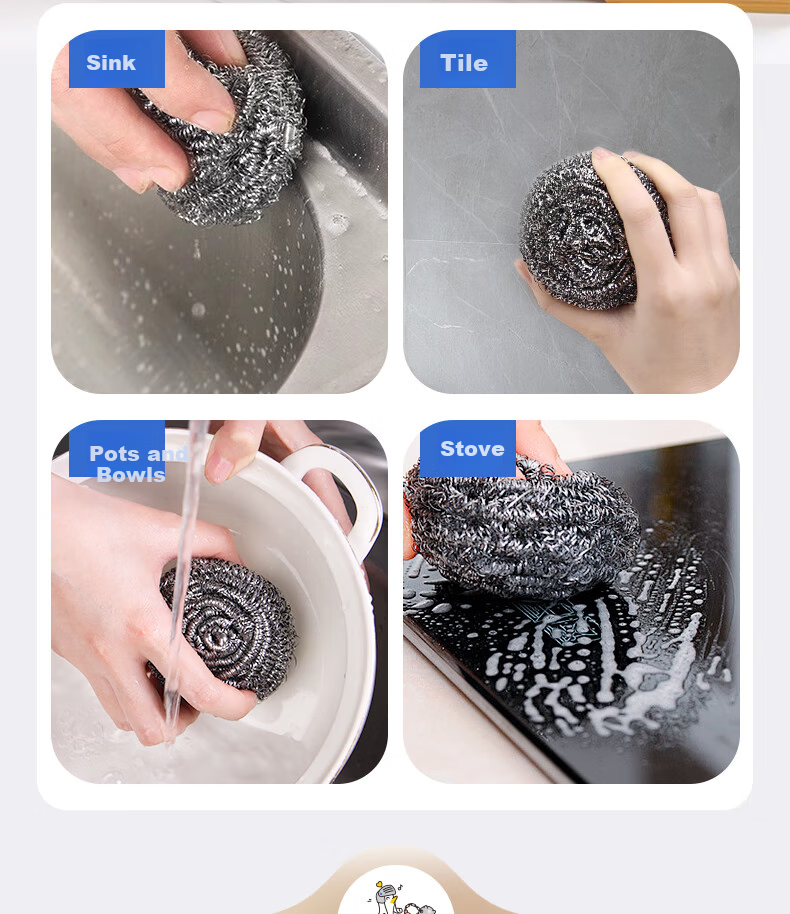 Sink

Tile

Pots and Bowls

Stove