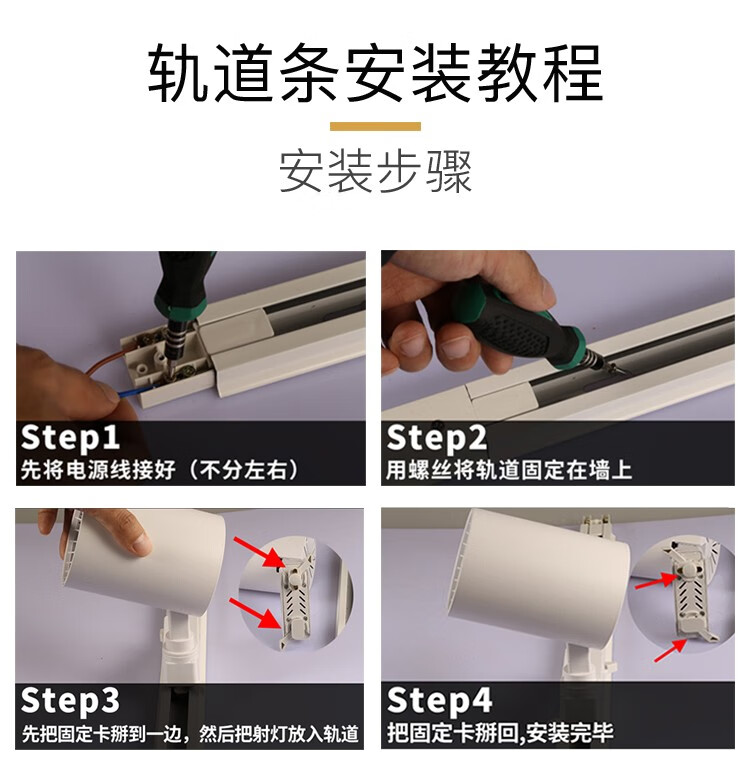 轨道条安装教程

安装步骤

Step1
先将电源线接好（不分左右）

Step2
用螺丝将轨道固定在墙上

Step3
先把固定卡掰到一边，然后把射灯放入轨道

Step4
把固定卡掰回,安装完毕