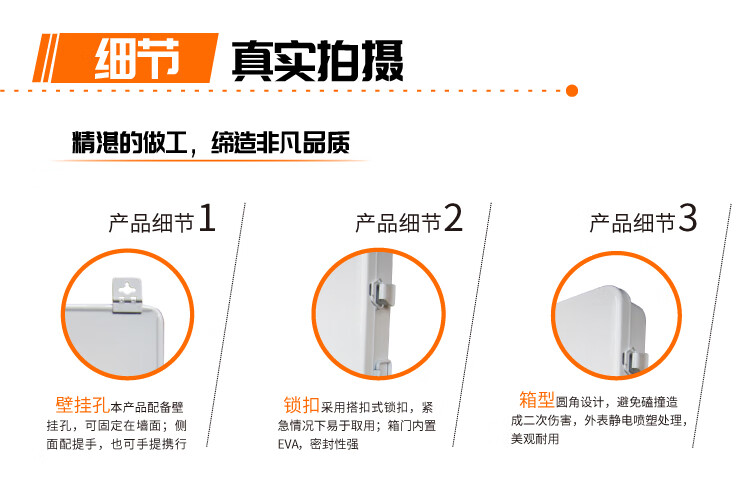 细节 真实拍摄

精湛的做工，缔造非凡品质

产品细节1

壁挂孔本产品配备壁挂孔，可固定在墙面；侧面配提手，也可手提携行

产品细节2

锁扣采用搭扣式锁扣，紧急情况下易于取用；箱门内置EVA，密封性强

产品细节3

箱型圆角设计，避免磕撞造成二次伤害，外表静电喷塑处理，美观耐用