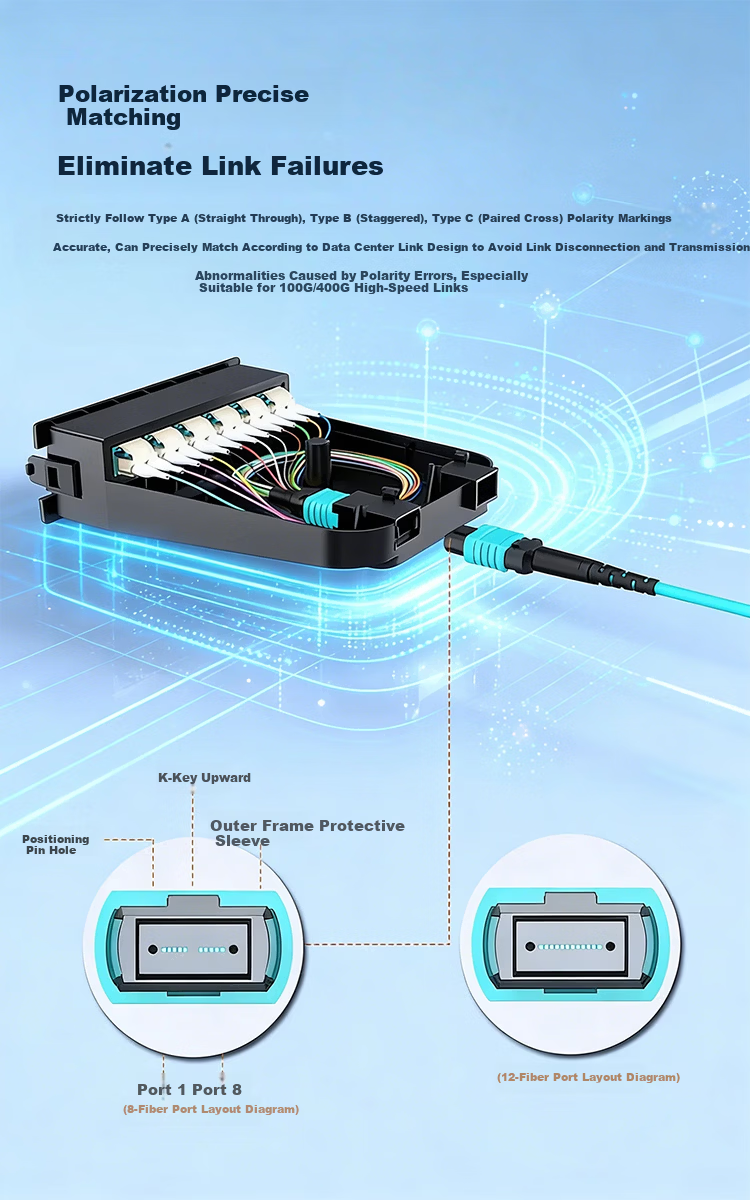 Polarization Precise Matching

Eliminate Link Failures

Strictly Follow Type A (Straight Through), Type B (Staggered), Type C (Paired Cross) Polarity Markings

Accurate, Can Precisely Match According to Data Center Link Design to Avoid Link Disconnection and Transmission

Abnormalities Caused by Polarity Errors, Especially Suitable for 100G/400G High-Speed Links

K-Key Upward

Positioning Pin Hole

Outer Frame Protective Sleeve

Port 1 Port 8
(8-Fiber Port Layout Diagram)

(12-Fiber Port Layout Diagram)