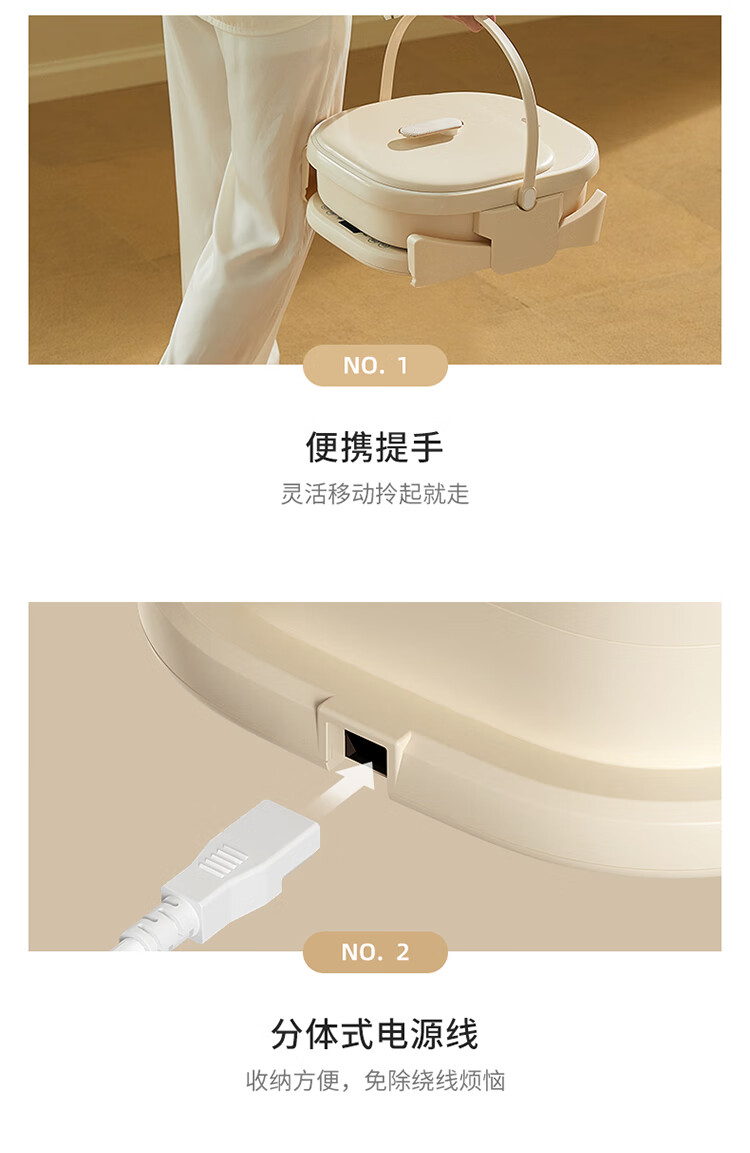 NO. 1

便携提手

灵活移动拎起就走

NO. 2

分体式电源线

收纳方便，免除绕线烦恼