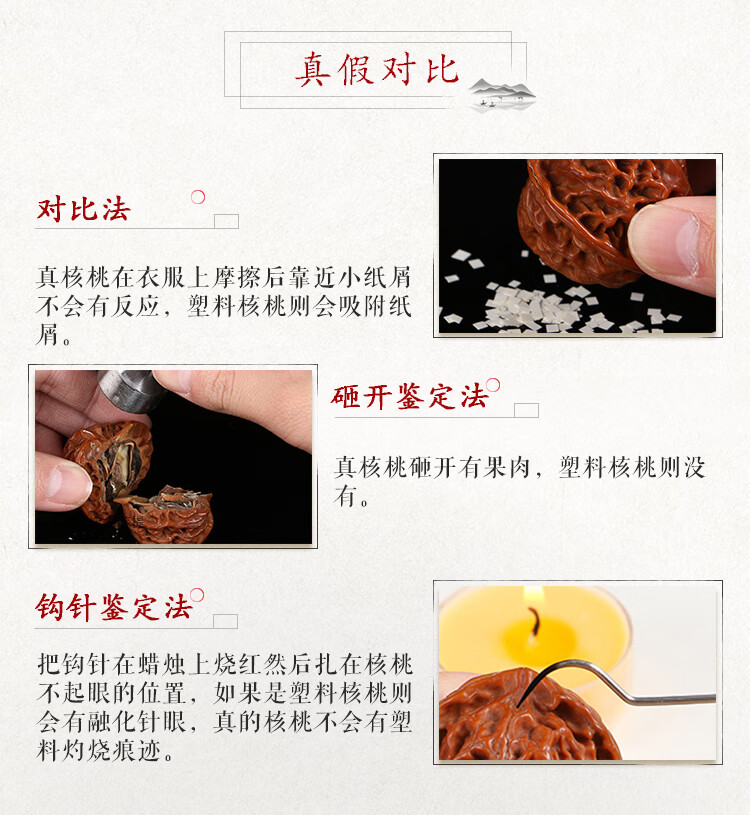 真假对比

对比法

真核桃在衣服上摩擦后靠近小纸屑不会有反应，塑料核桃则会吸附纸屑。

砸开鉴定法

真核桃砸开有果肉，塑料核桃则没有。

钩针鉴定法

把钩针在蜡烛上烧红然后扎在核桃不起眼的位置，如果是塑料核桃则会有融化针眼，真的核桃不会有塑料灼烧痕迹。