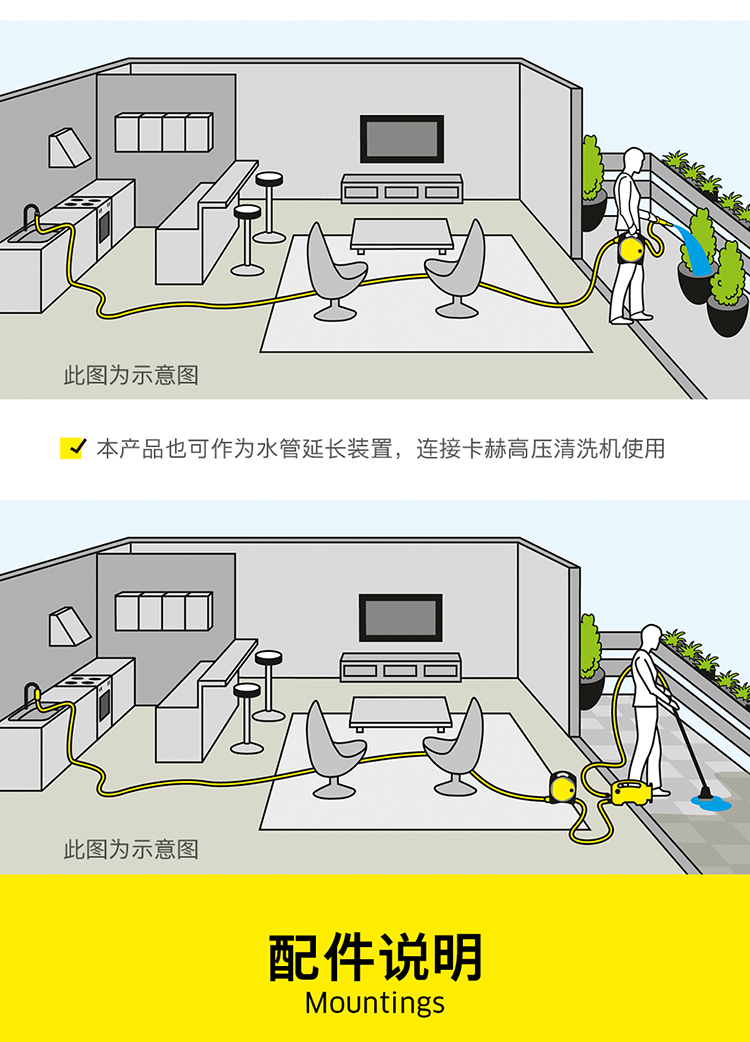 此图为示意图

本产品也可作为水管延长装置，连接卡赫高压清洗机使用

此图为示意图

配件说明
Mountings