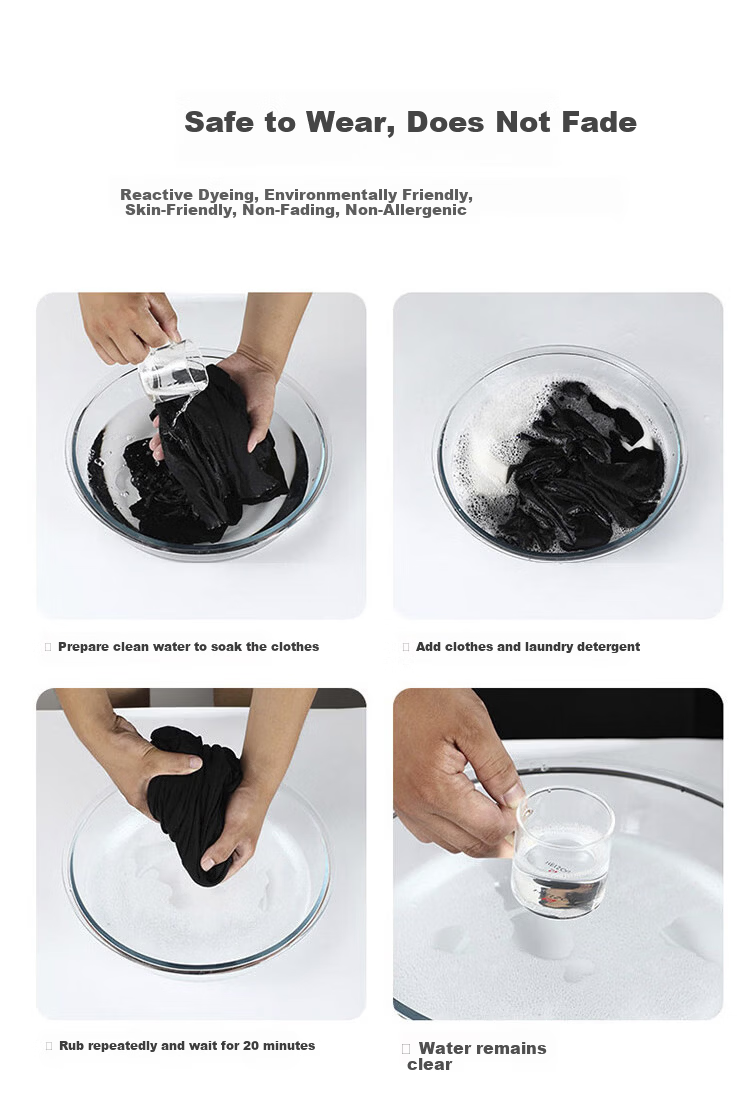 Safe to Wear, Does Not Fade

Reactive Dyeing, Environmentally Friendly, Skin-Friendly, Non-Fading, Non-Allergenic

Prepare clean water to soak the clothes

Add clothes and laundry detergent

Rub repeatedly and wait for 20 minutes

Water remains clear