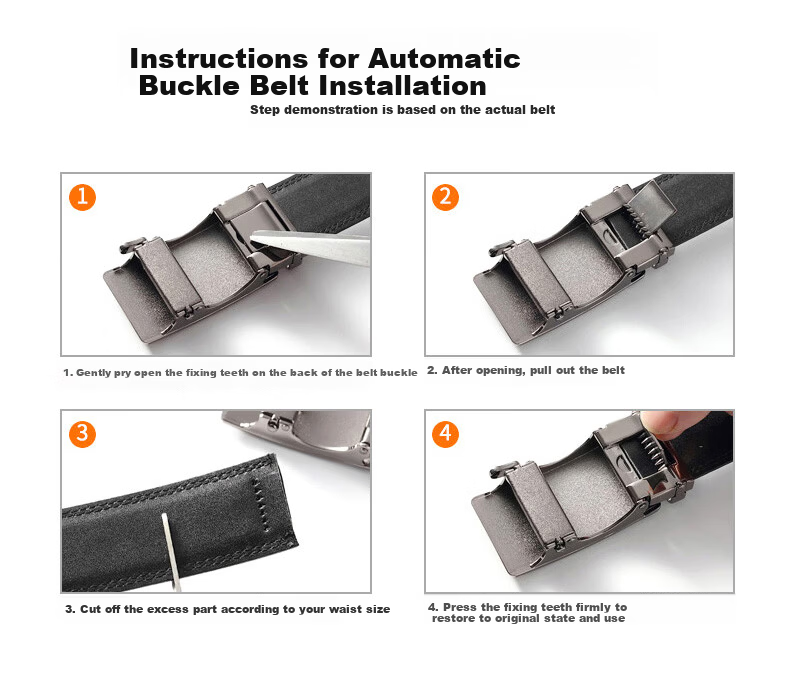 Instructions for Automatic Buckle Belt Installation

Step demonstration is based on the actual belt

1

1. Gently pry open the fixing teeth on the back of the belt buckle

2

2. After opening, pull out the belt

3

3. Cut off the excess part according to your waist size

4

4. Press the fixing teeth firmly to restore to original state and use