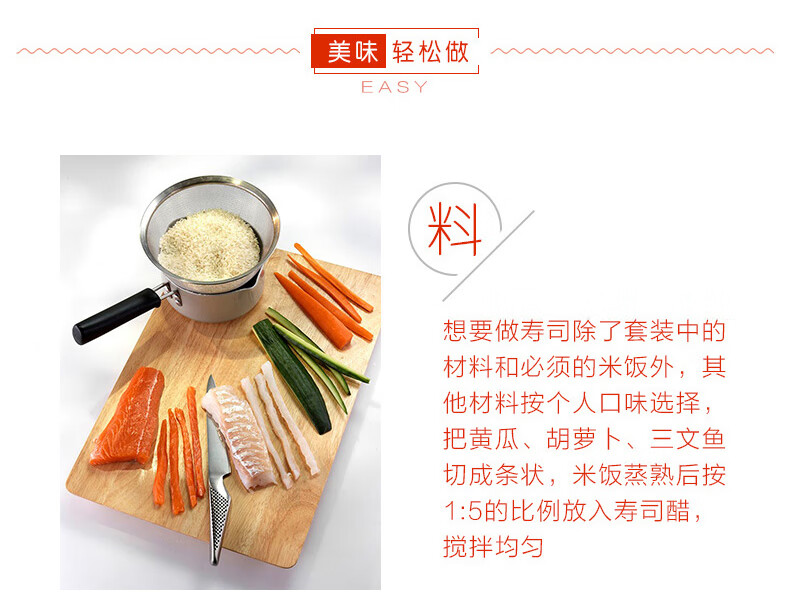 美味 轻松做
EASY

料

想要做寿司除了套装中的材料和必须的米饭外，其他材料按个人口味选择，把黄瓜、胡萝卜、三文鱼切成条状，米饭蒸熟后按1:5的比例放入寿司醋，搅拌均匀