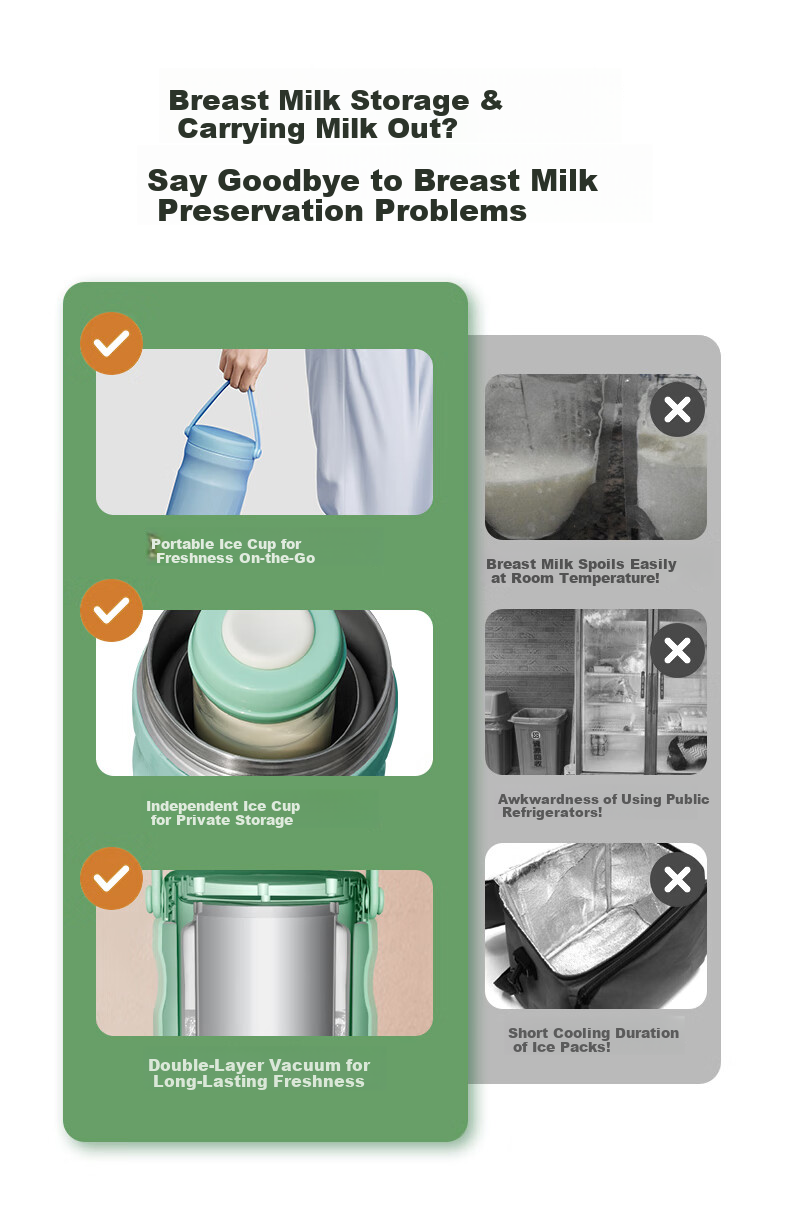 Breast Milk Storage & Carrying Milk Out?

Say Goodbye to Breast Milk Preservation Problems

Portable Ice Cup for Freshness On-the-Go

Independent Ice Cup for Private Storage

Double-Layer Vacuum for Long-Lasting Freshness

Breast Milk Spoils Easily at Room Temperature!

Awkwardness of Using Public Refrigerators!

Short Cooling Duration of Ice Packs!