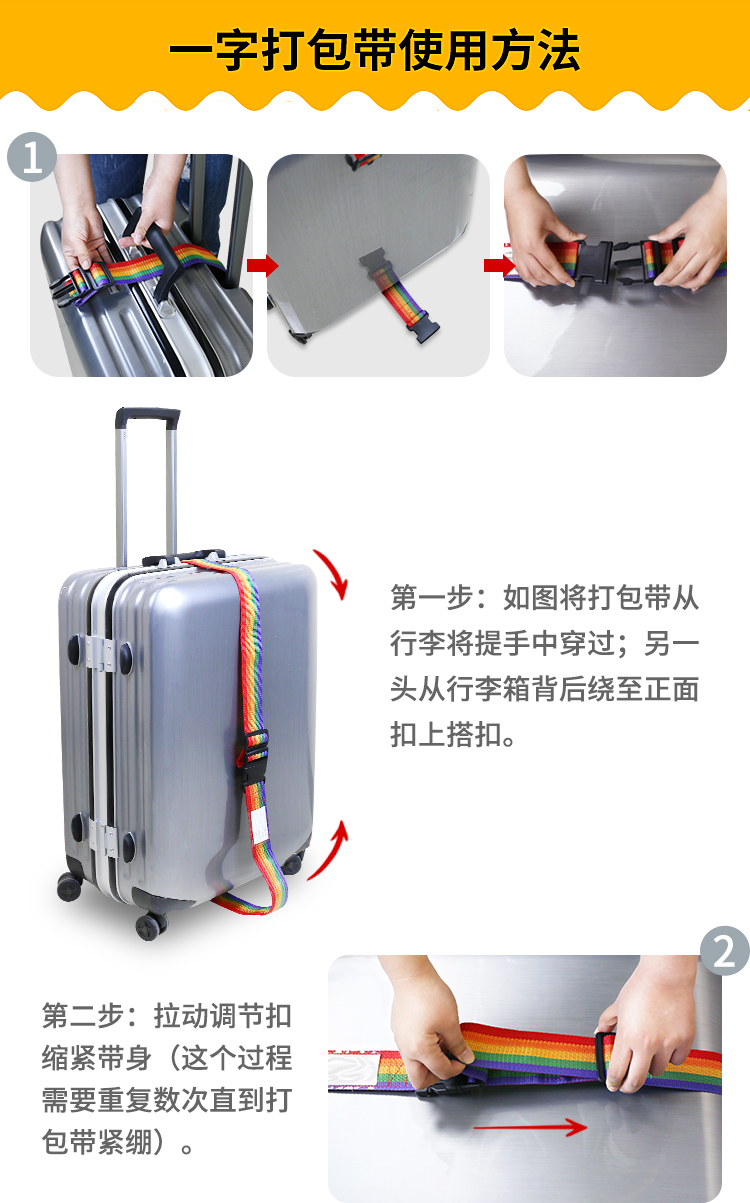 一字打包带使用方法

1

第一步：如图将打包带从行李将提手中穿过；另一头从行李箱背后绕至正面扣上搭扣。

2

第二步：拉动调节扣缩紧带身（这个过程需要重复数次直到打包带紧绷）。