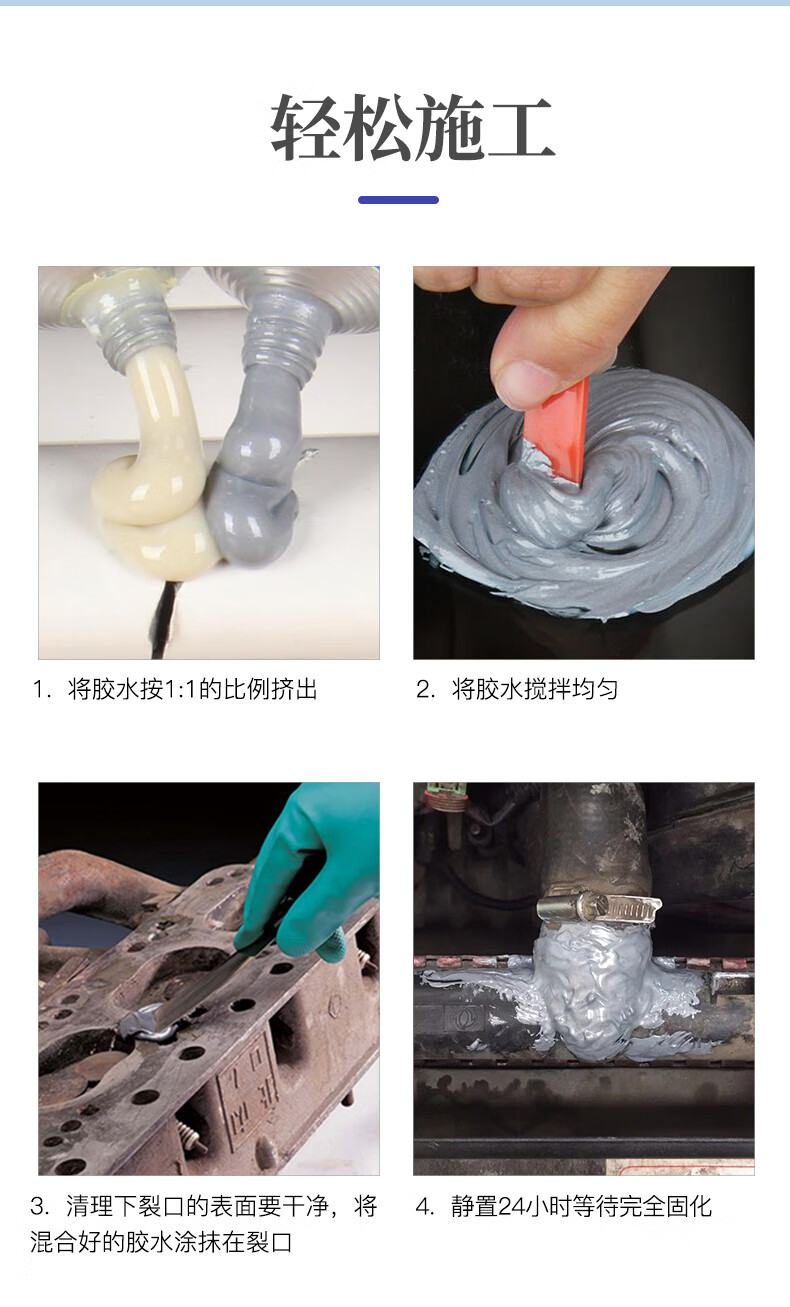 轻松施工

1. 将胶水按1:1的比例挤出

2. 将胶水搅拌均匀

3. 清理下裂口的表面要干净，将混合好的胶水涂抹在裂口

4. 静置24小时等待完全固化