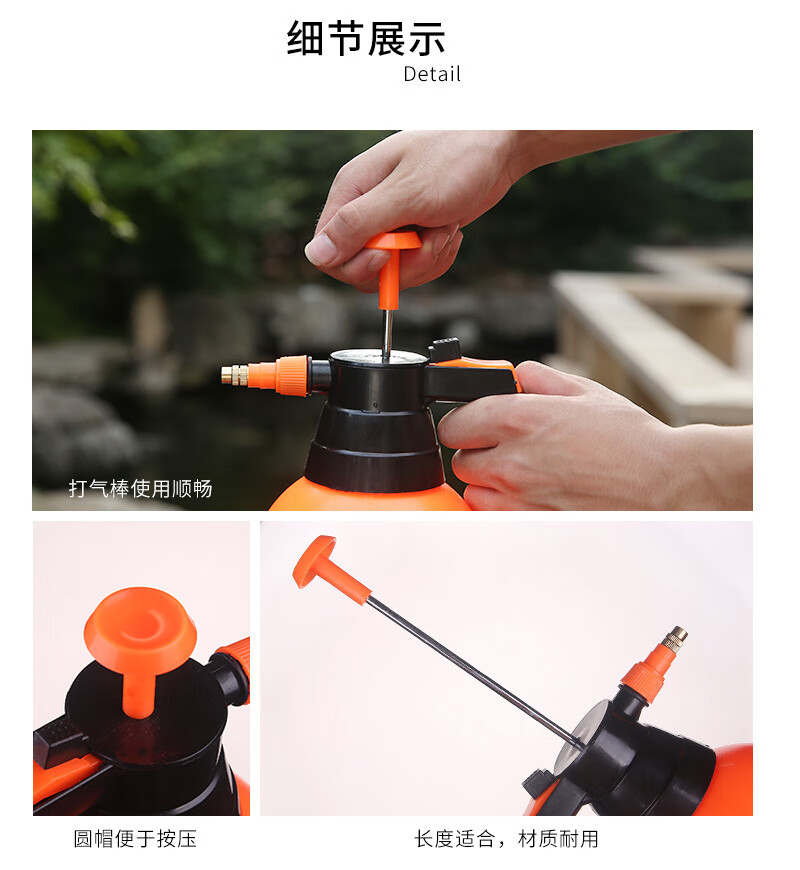 细节展示
Detail

打气棒使用顺畅

圆帽便于按压

长度适合，材质耐用