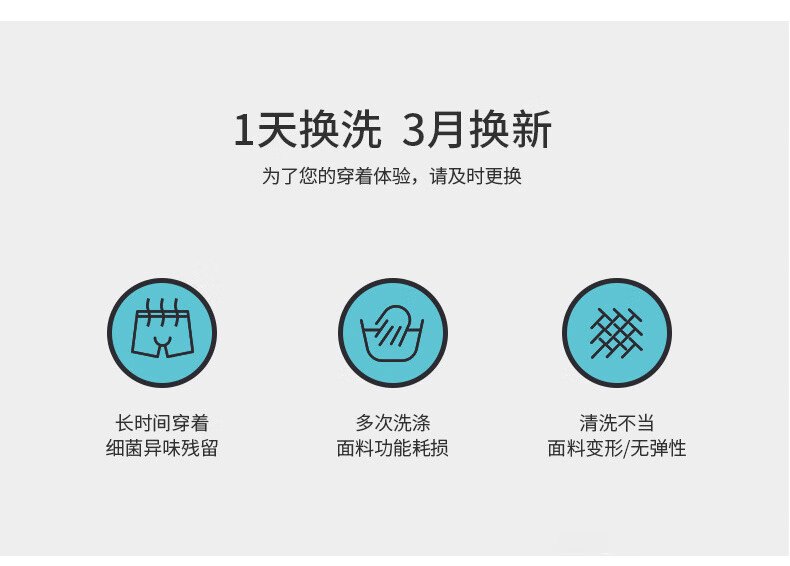 1天换洗 3月换新

为了您的穿着体验，请及时更换

长时间穿着
细菌异味残留

多次洗涤
面料功能耗损

清洗不当
面料变形/无弹性