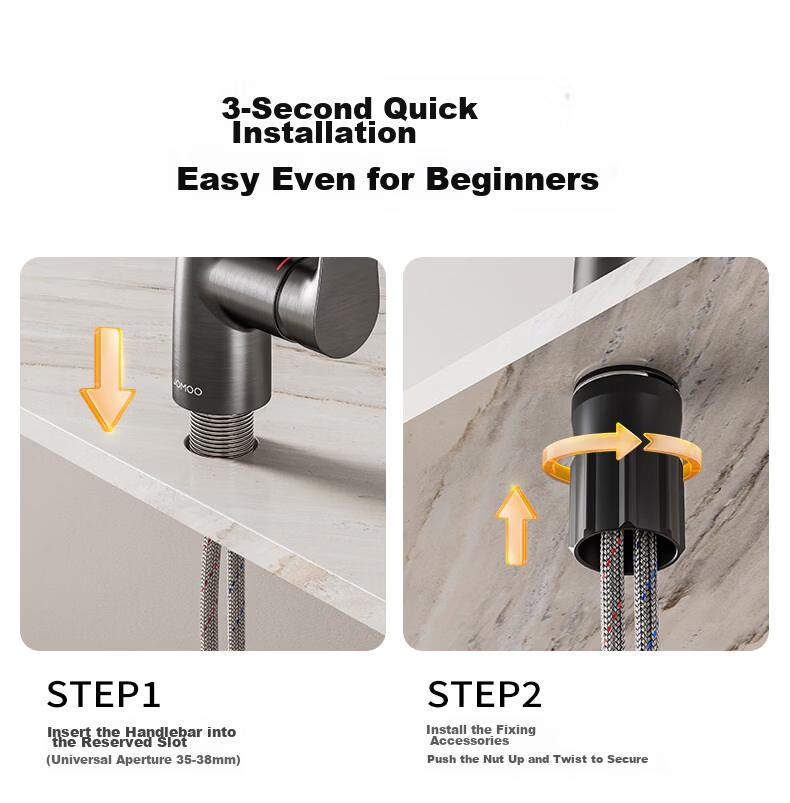 3-Second Quick Installation

Easy Even for Beginners

JOMOO

STEP1

Insert the Handlebar into the Reserved Slot

(Universal Aperture 35-38mm)

STEP2

Install the Fixing Accessories

Push the Nut Up and Twist to Secure