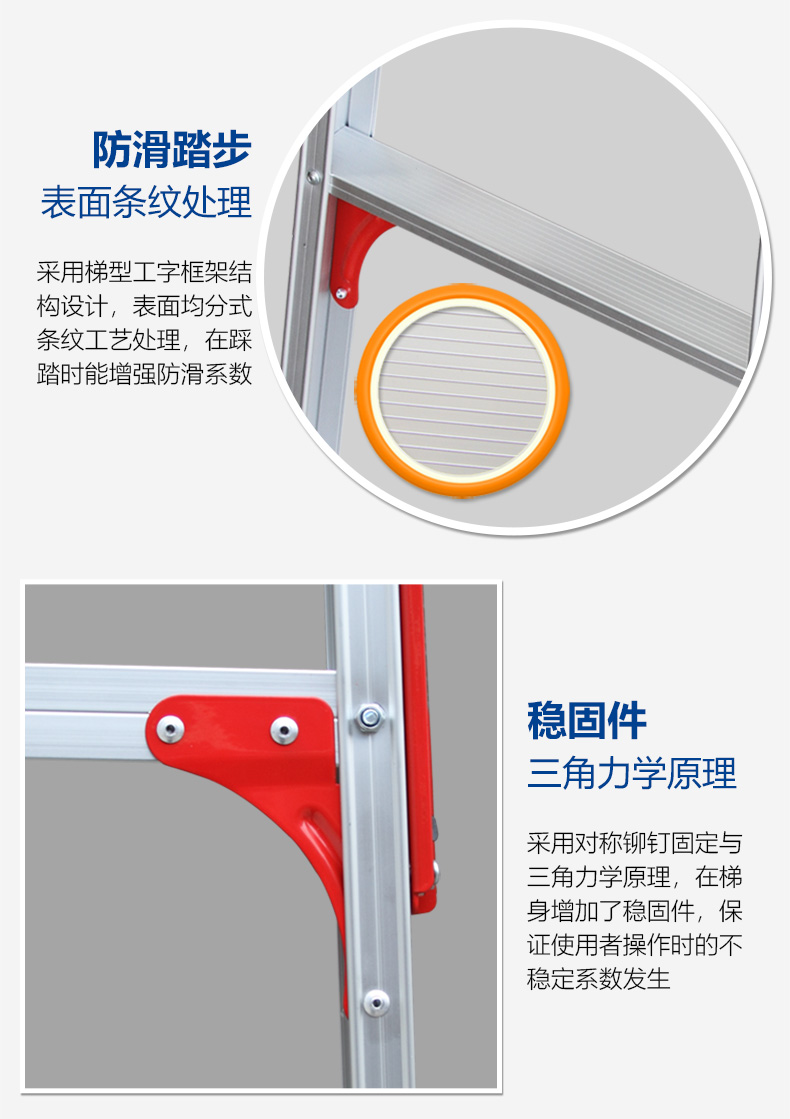 防滑踏步
表面条纹处理

采用梯型工字框架结构设计，表面均分式条纹工艺处理，在踩踏时能增强防滑系数

稳固件
三角力学原理

采用对称铆钉固定与三角力学原理，在梯身增加了稳固件，保证使用者操作时的不稳定系数发生