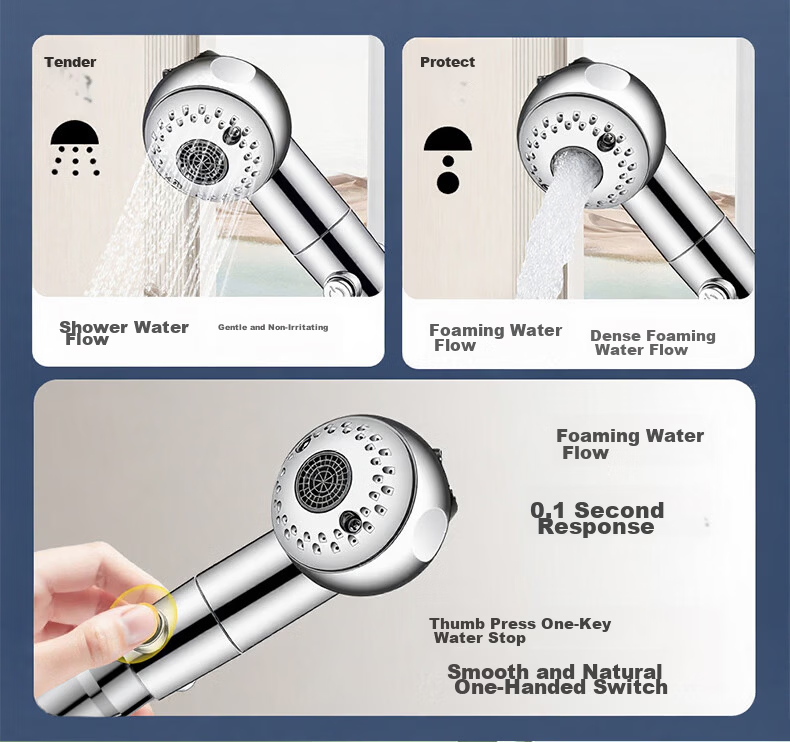 Tender

Shower Water Flow

Gentle and Non-Irritating

Protect

Foaming Water Flow

Dense Foaming Water Flow

Foaming Water Flow

0.1 Second Response

Thumb Press One-Key Water Stop

Smooth and Natural One-Handed Switch