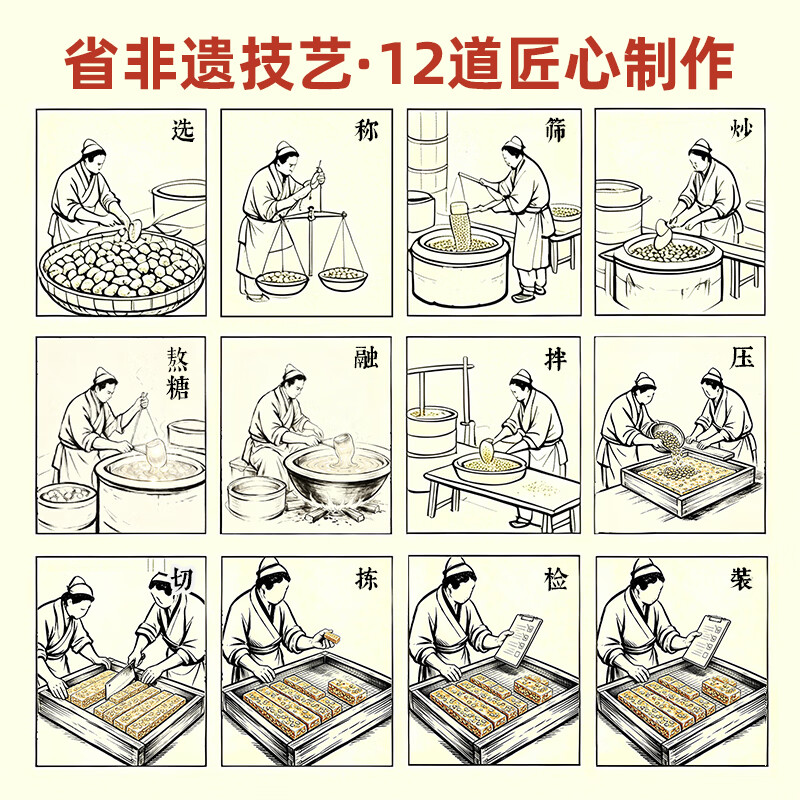 省非遗技艺·12道匠心制作

选

称

筛

炒

熬糖

融

拌

压

切

拣

检

装